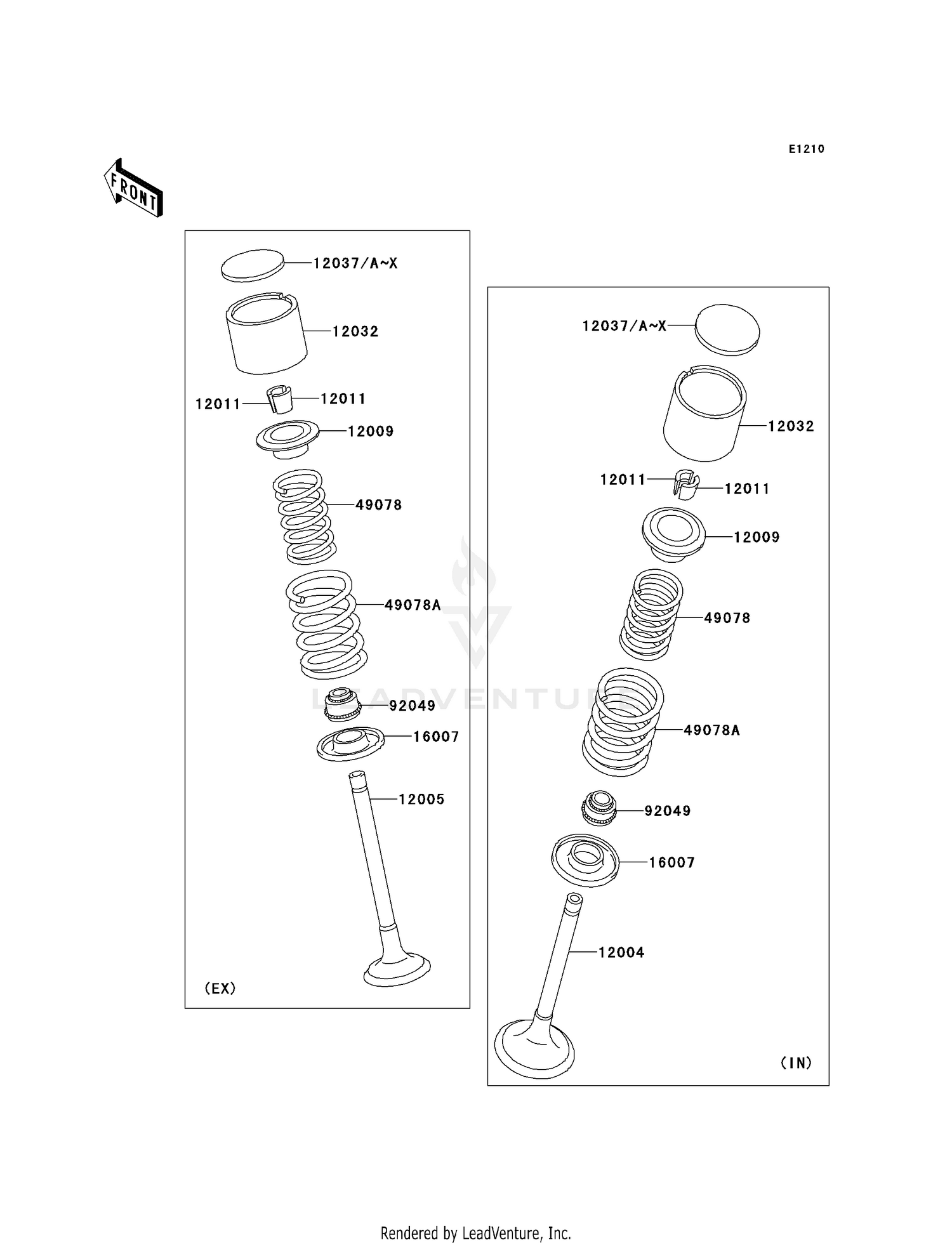 E1210

FRONT

12037/A~X
12032
12011
12011
12009
49078
49078A
92049
16007
12005
(EX)

12037/A~X
12032
12011
12011
12009
49078
49078A
92049
16007
12004
(IN)

LEADVENTURE

Rendered by LeadVenture, Inc.