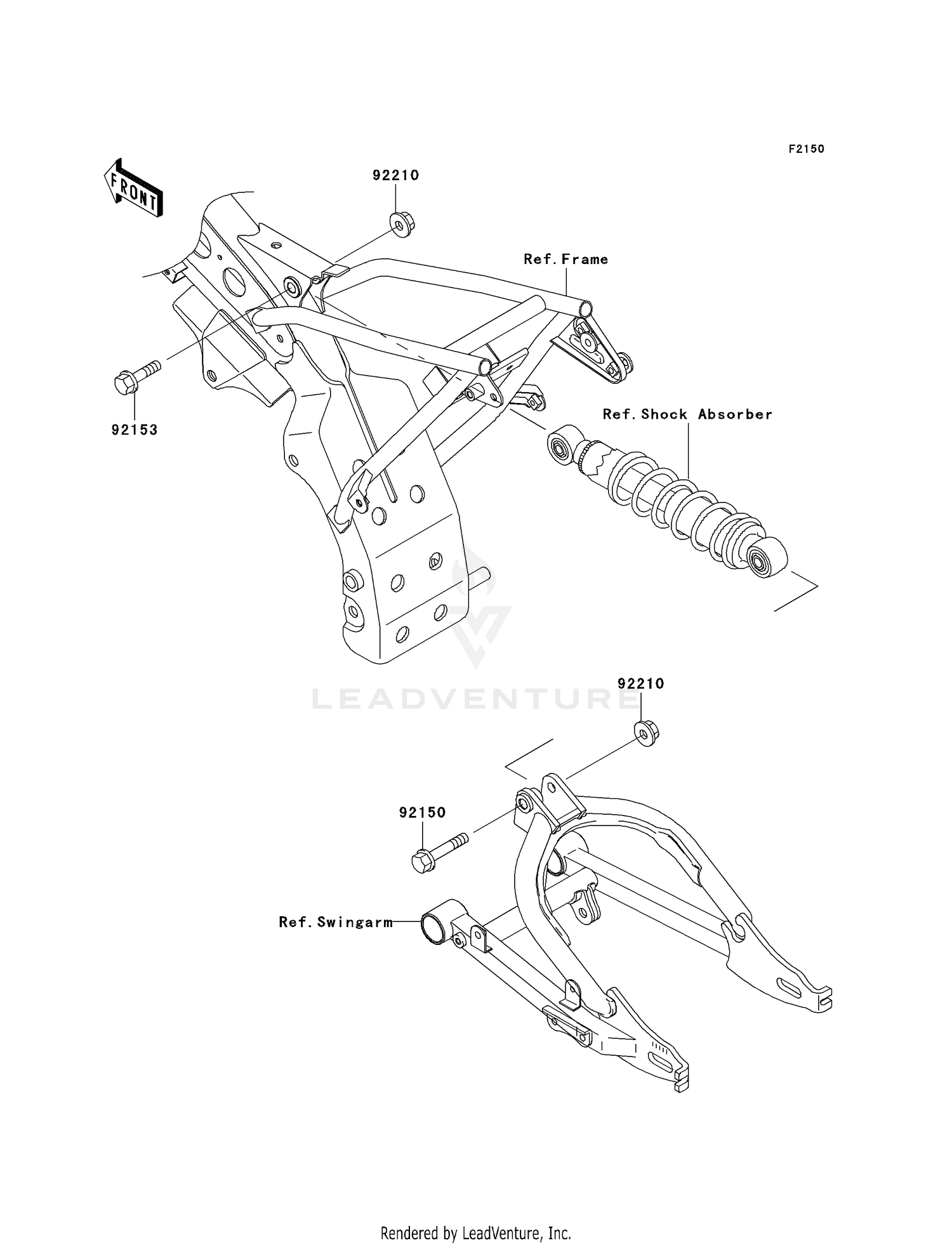 F2150

FRONT

92210

Ref. Frame

92153

Ref. Shock Absorber

LEADVENTURE

92210

92150

Ref. Swingarm

Rendered by LeadVenture, Inc.