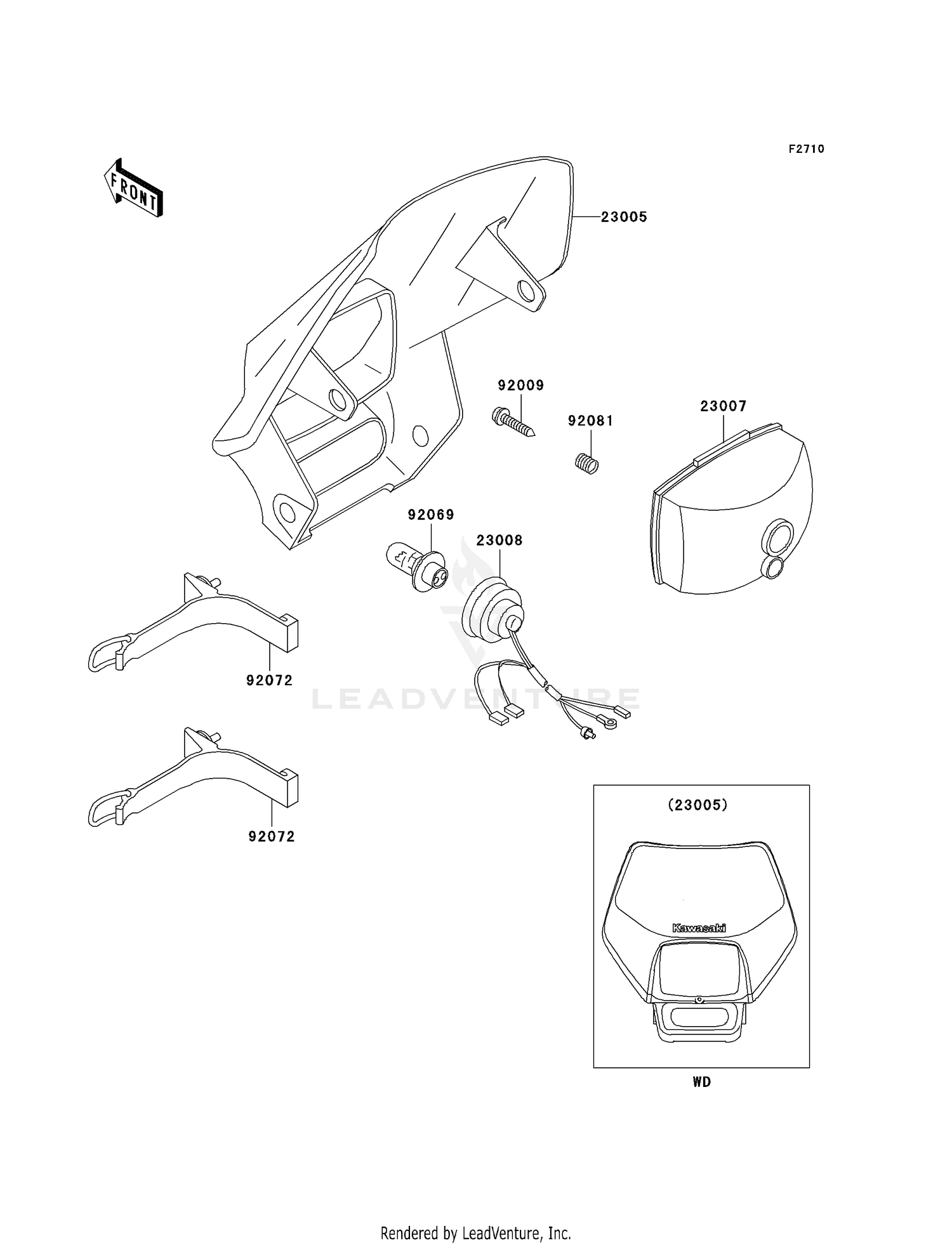 F2710

FRONT

23005

92009

92081

23007

92069

23008

92072

LEADVENTURE

92072

(23005)

Kawasaki

WD

Rendered by LeadVenture, Inc.