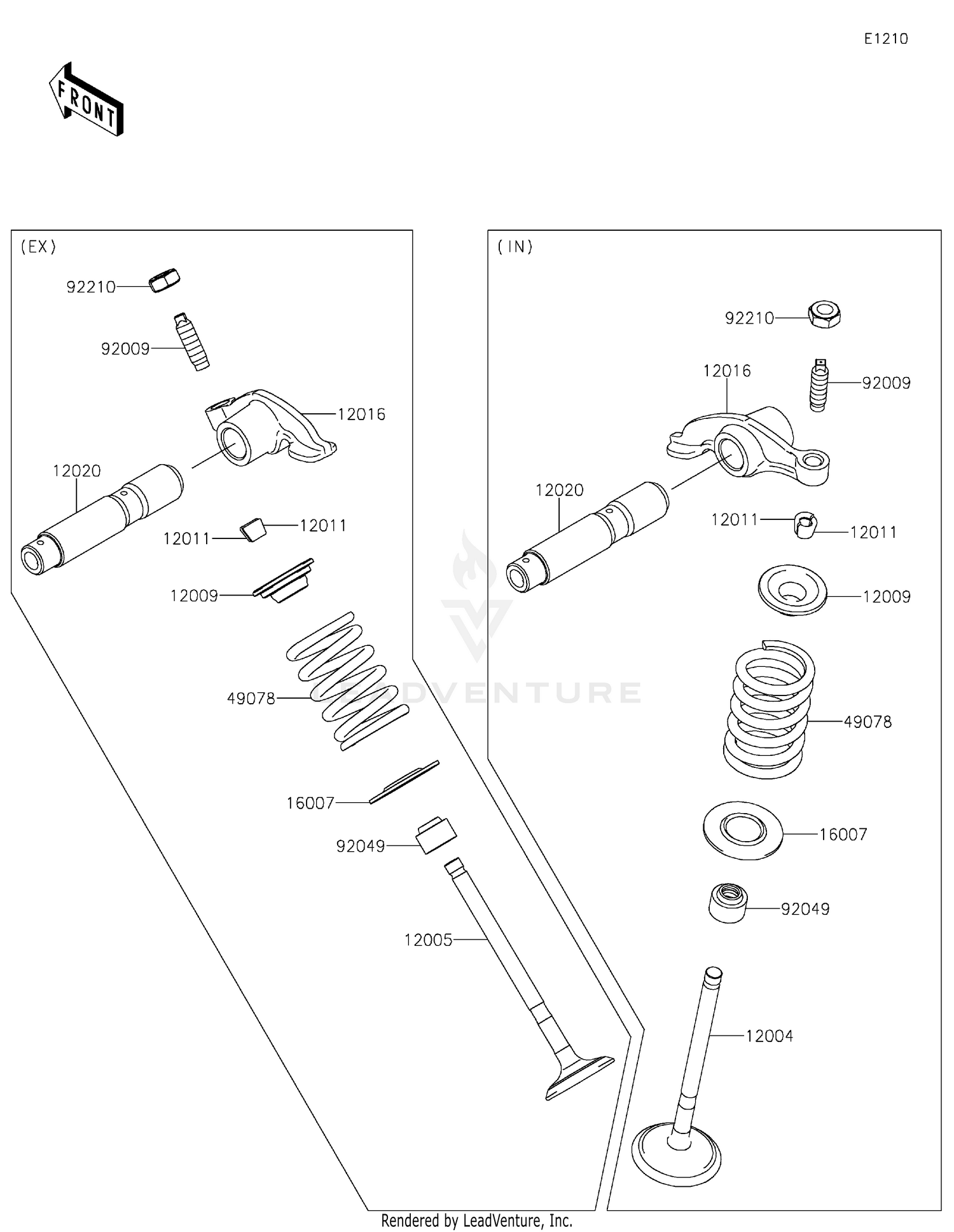 E1210

FRONT

(EX)

92210

92009

12016

12020

12011

12011

12009

49078

16007

92049

12005

(IN)

92210

12016

92009

12020

12011

12011

12009

49078

16007

92049

12004

LEADVENTURE

Rendered by LeadVenture, Inc.