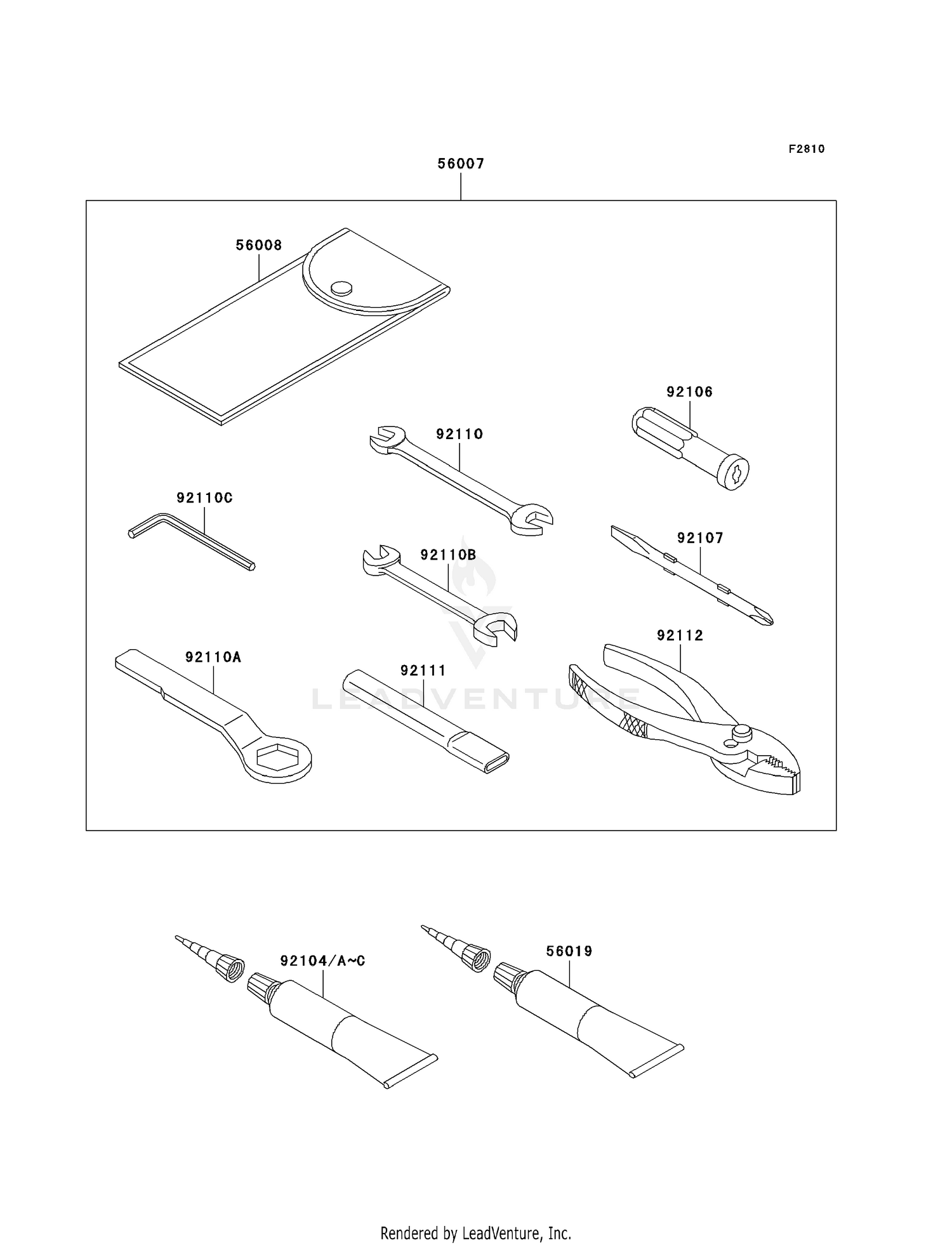 F2810

56007

56008

92106

92110

92110C

92107

92110B

92112

92110A

92111

LEADVENTURE

92104/A~C

56019

Rendered by LeadVenture, Inc.