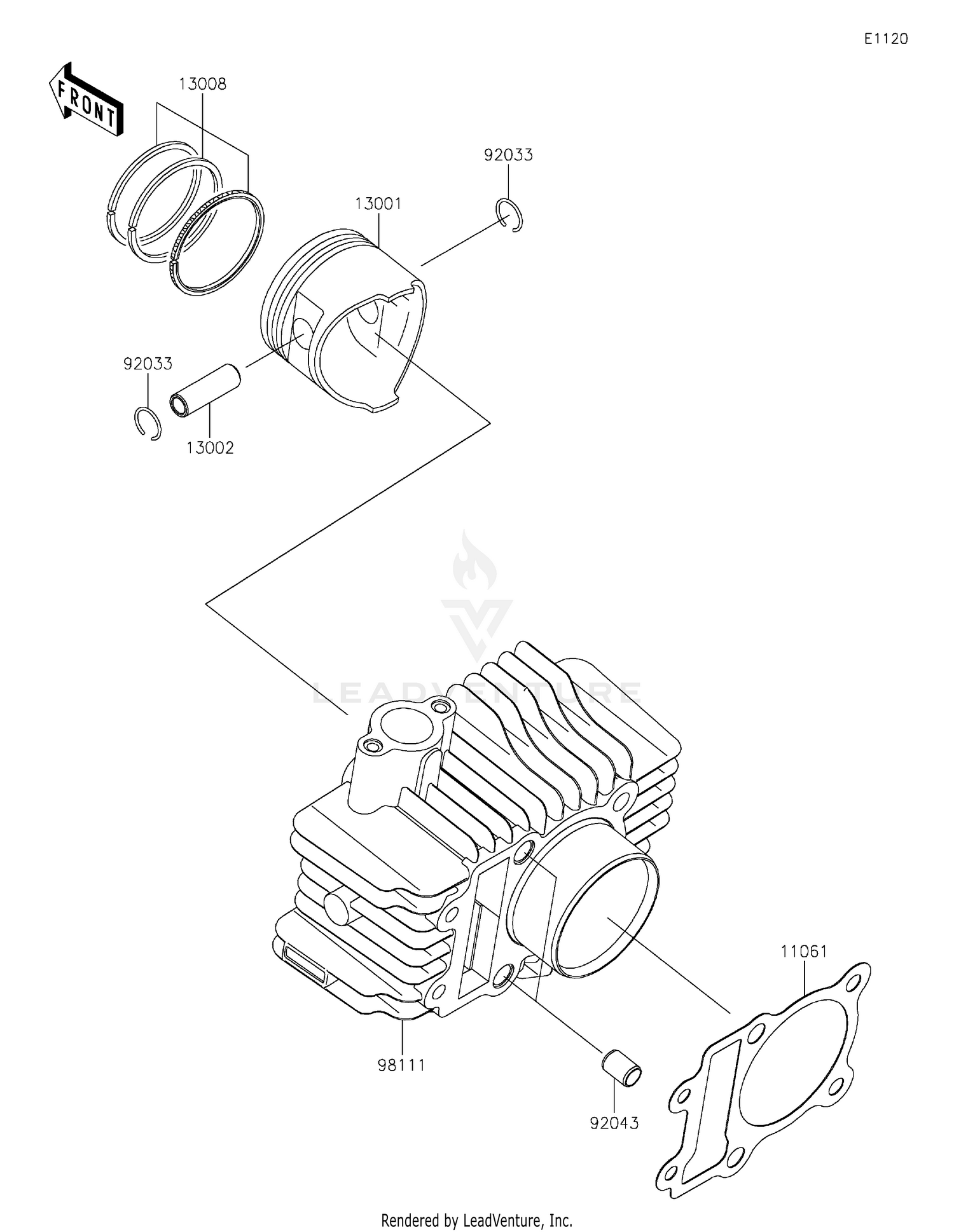 E1120

FRONT

13008

92033

13001

92033

13002

LEADVENTURE

11061

98111

92043

Rendered by LeadVenture, Inc.