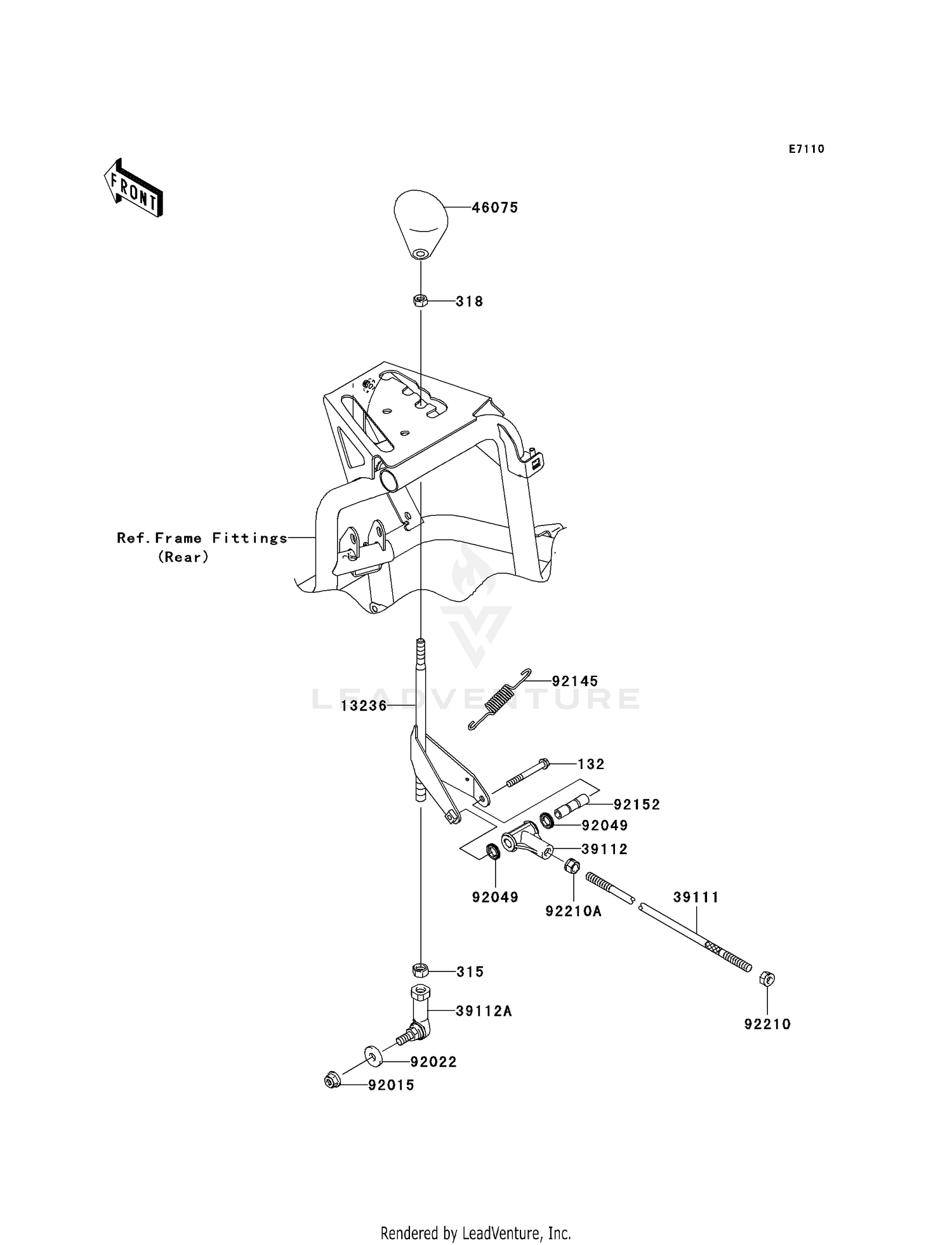 E7110

FRONT

46075

318

Ref.Frame Fittings
(Rear)

LEADVENTURE

92145

13236

132

92152

92049

39112

92049

92210A

39111

315

39112A

92210

92022

92015

Rendered by LeadVenture, Inc.