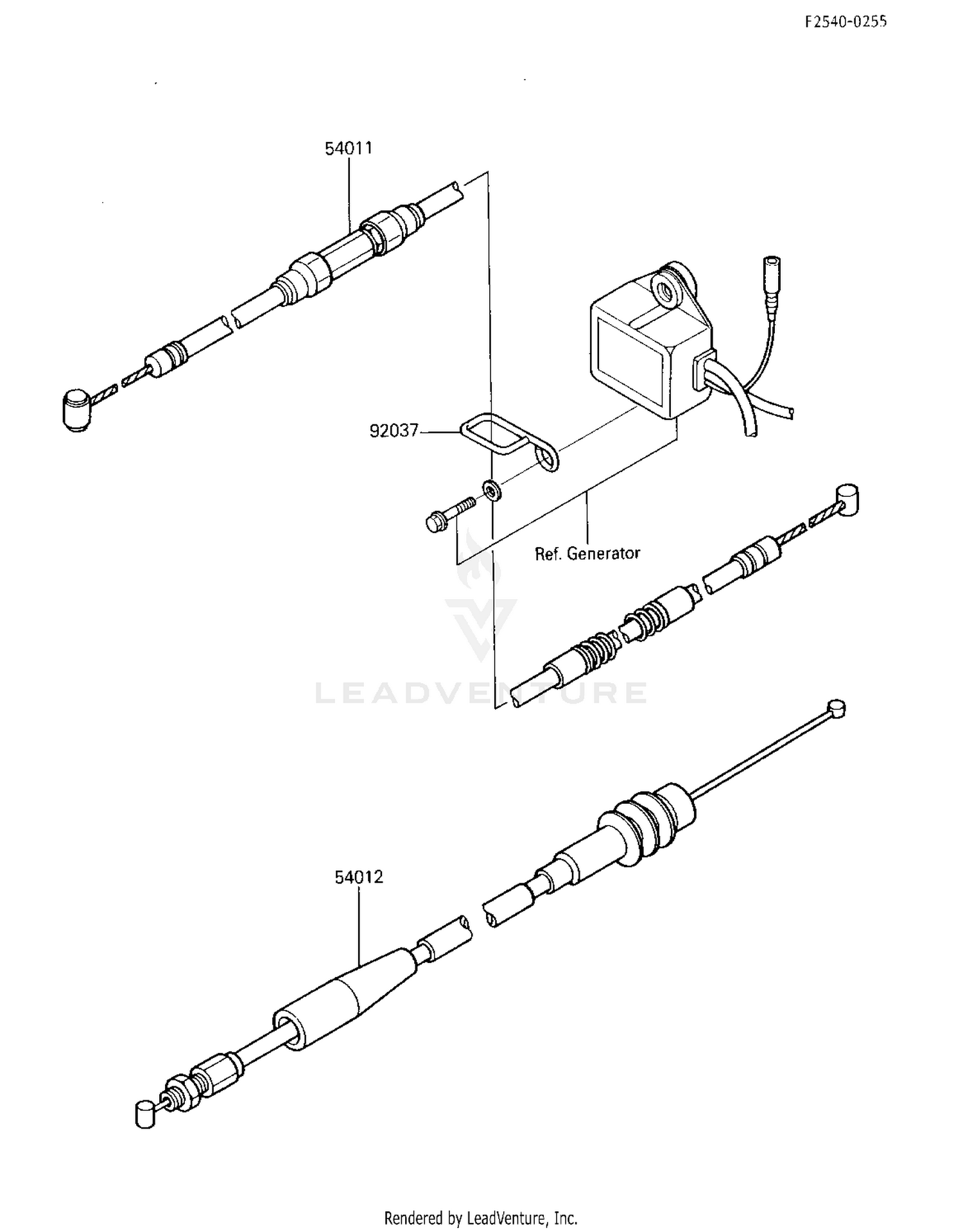 F2540-0255

54011

92037

Ref. Generator

LEADVENTURE

54012

Rendered by LeadVenture, Inc.