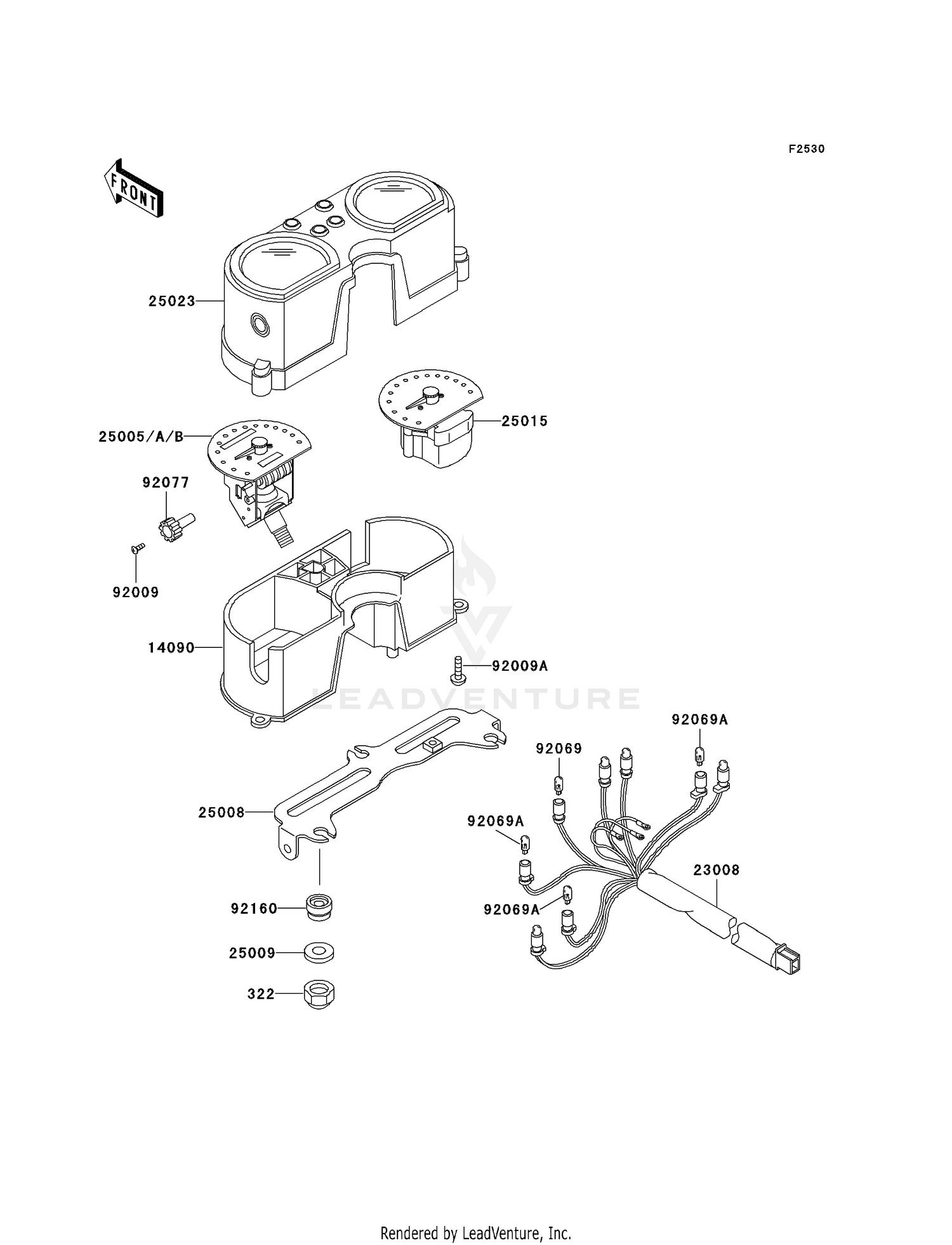 F2530

FRONT

25023

25015

25005/A/B

92077

92009

14090

92009A

LEADVENTURE

92069A

92069

25008

92069A

23008

92069A

92160

25009

322

Rendered by LeadVenture, Inc.