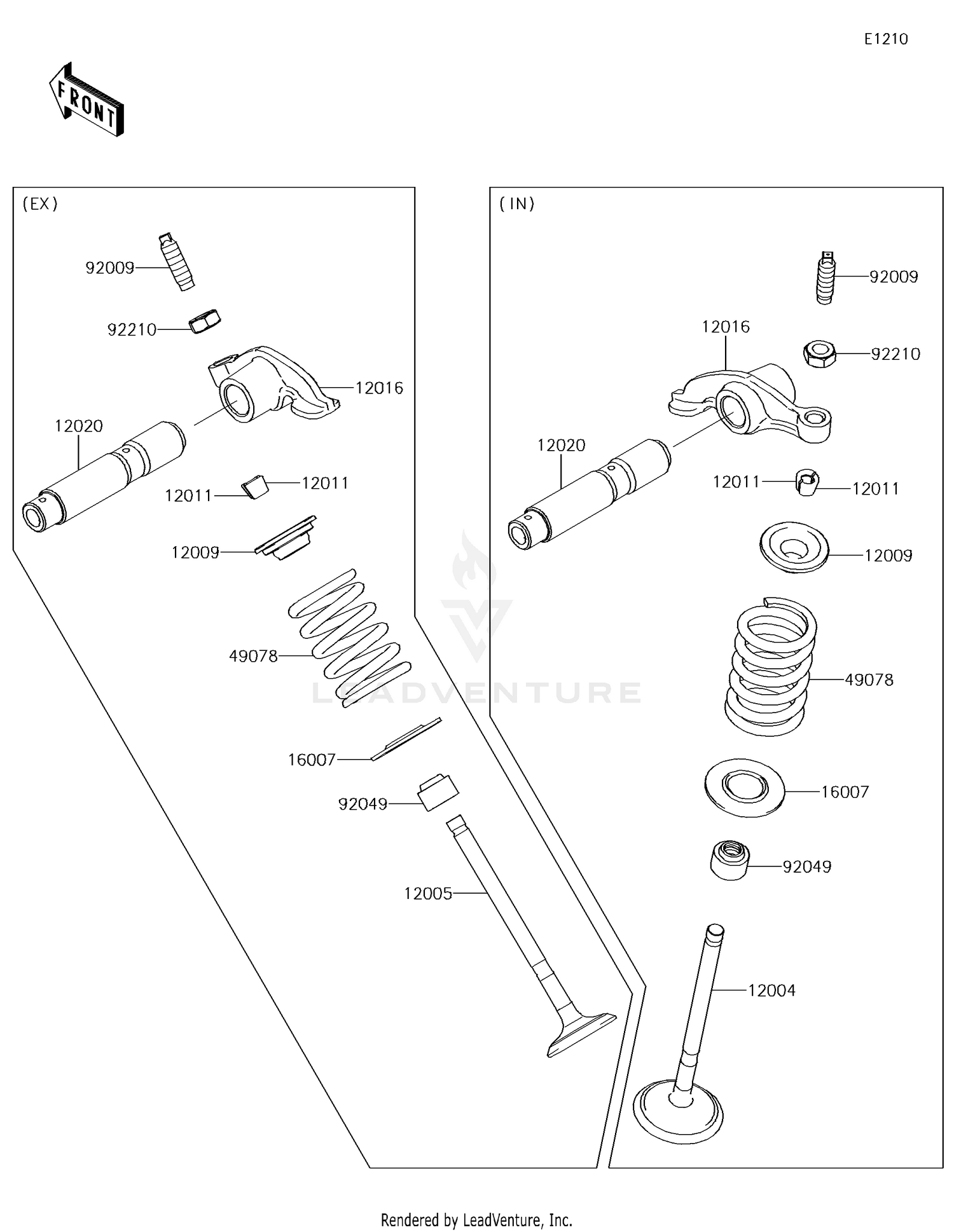 E1210

FRONT

(EX)

92009
92210
12016
12020
12011
12011
12009
49078
16007
92049
12005

(IN)

92009
12016
92210
12020
12011
12011
12009
49078
16007
92049
12004

LEADVENTURE

Rendered by LeadVenture, Inc.