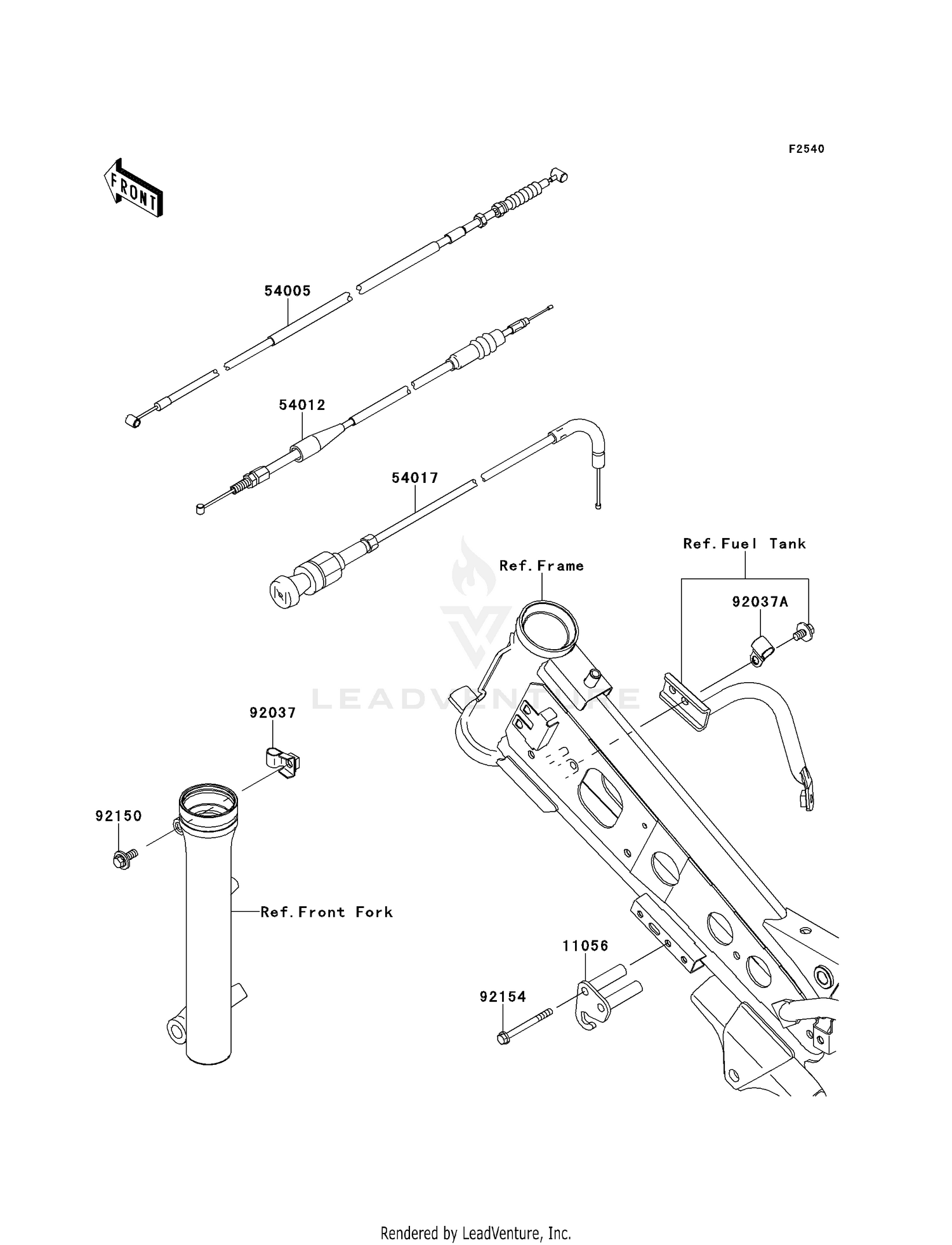 F2540

FRONT

54005

54012

54017

Ref.Fuel Tank

Ref.Frame

92037A

LEADVENTURE

92037

92150

Ref.Front Fork

11056

92154

Rendered by LeadVenture, Inc.