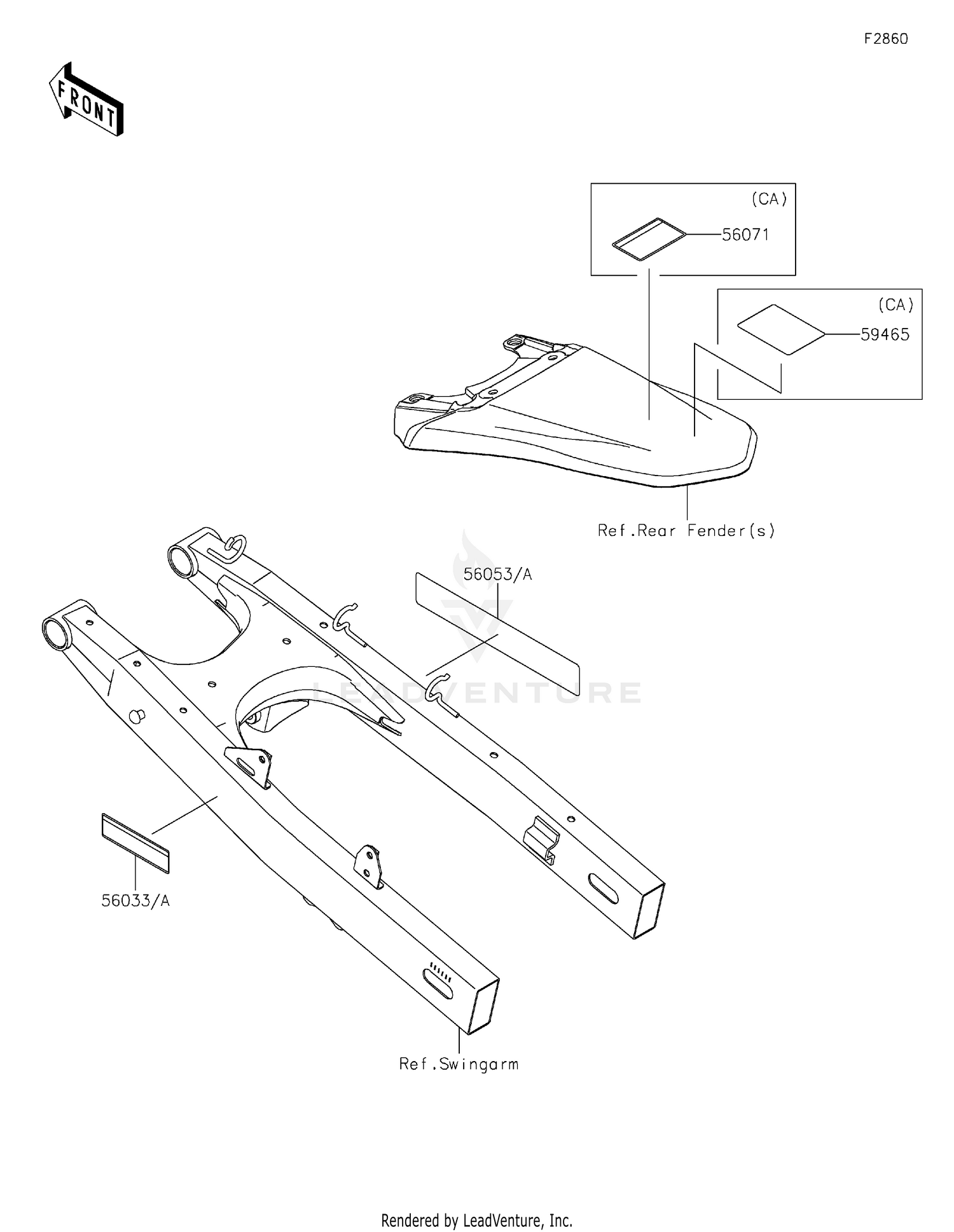 F2860

FRONT

(CA)

56071

(CA)

59465

Ref.Rear Fender(s)

56053/A

LEADVENTURE

56033/A

Ref.Swingarm

Rendered by LeadVenture, Inc.