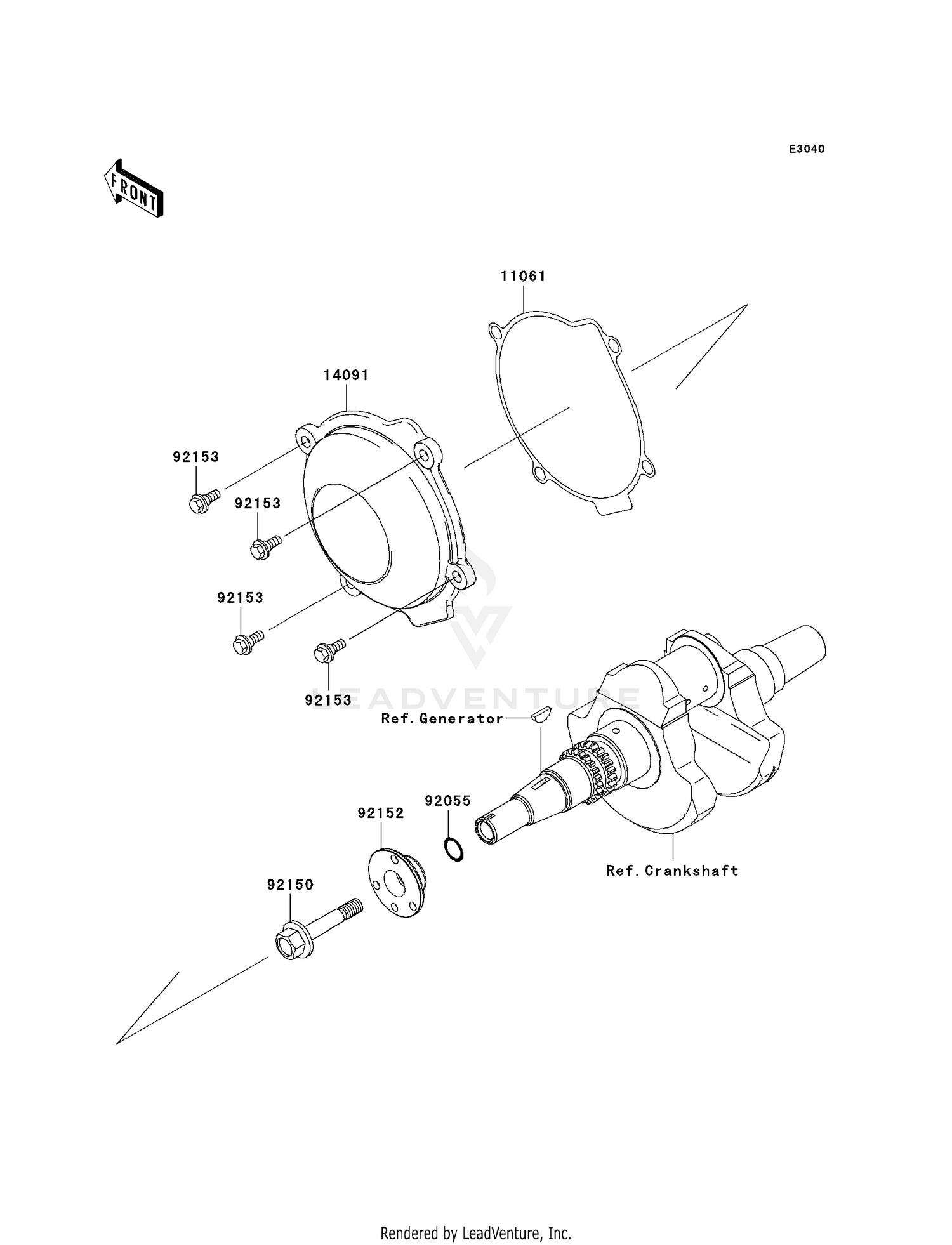 E3040

FRONT

11061

14091

92153

92153

92153

92153

LEADVENTURE

Ref. Generator

92055

92152

92150

Ref. Crankshaft

Rendered by LeadVenture, Inc.