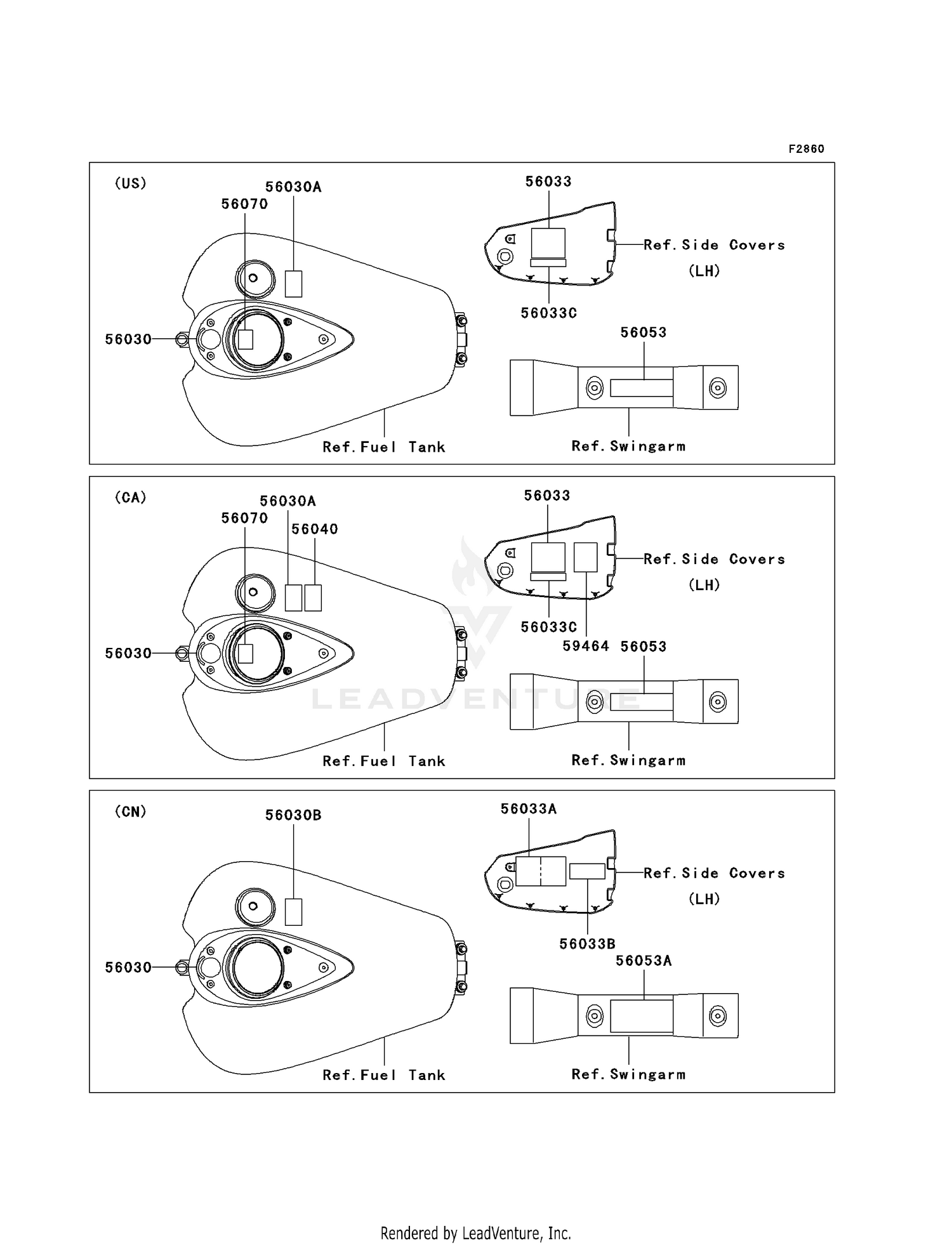 F2860

(US)
56030A
56070
56030
Ref.Fuel Tank
56033
Ref.Side Covers
(LH)
56033C
56053
Ref.Swingarm

(CA)
56030A
56070
56040
56030
Ref.Fuel Tank
56033
Ref.Side Covers
(LH)
56033C
59464
56053
Ref.Swingarm

LEADVENTURE

(CN)
56030B
56030
Ref.Fuel Tank
56033A
Ref.Side Covers
(LH)
56033B
56053A
Ref.Swingarm

Rendered by LeadVenture, Inc.