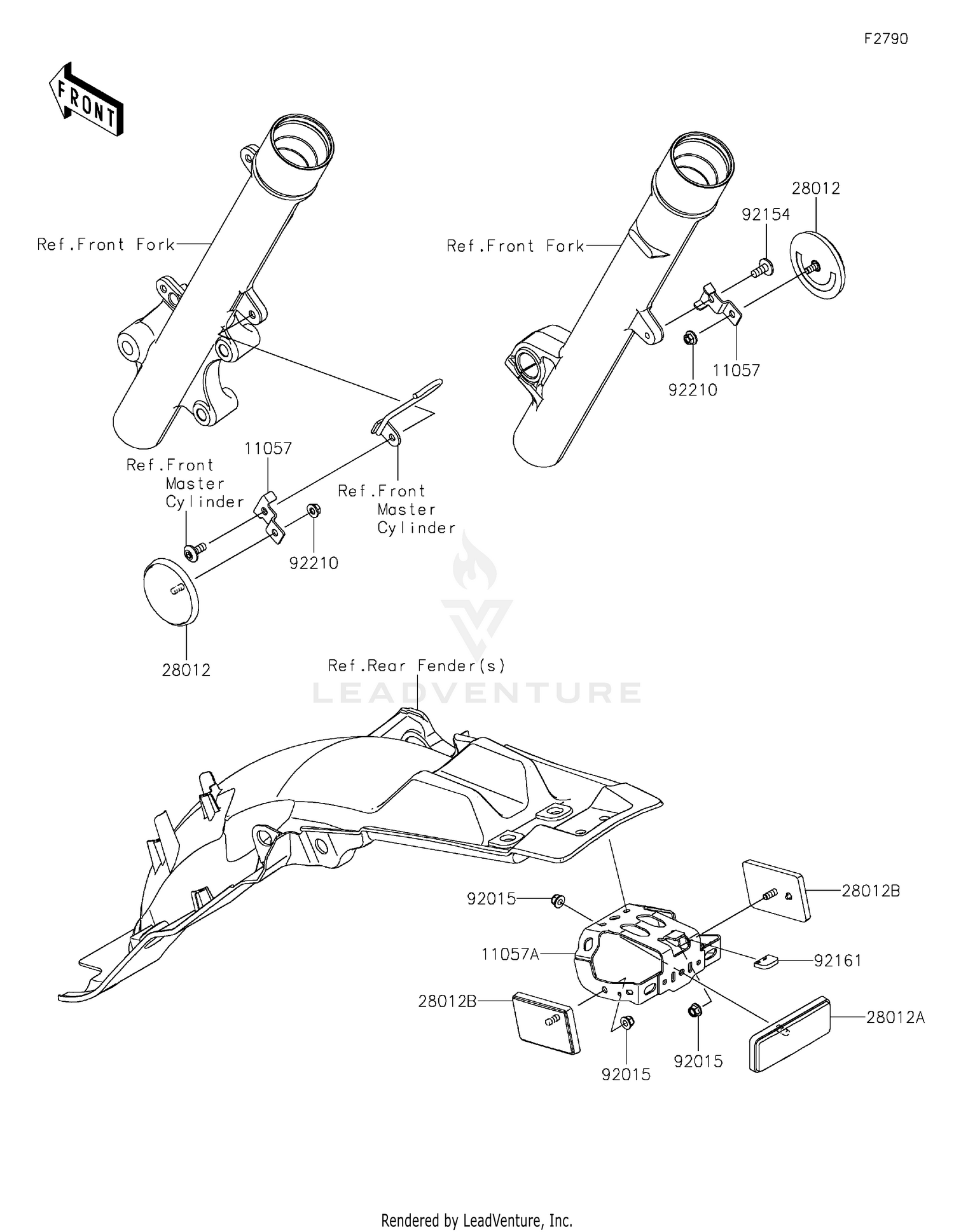 F2790

FRONT

Ref.Front Fork

Ref.Front Fork

28012

92154

11057

92210

11057

Ref.Front Master Cylinder

Ref.Front Master Cylinder

92210

28012

Ref.Rear Fender(s)

LEADVENTURE

92015

28012B

11057A

92161

28012B

28012A

92015

92015

Rendered by LeadVenture, Inc.