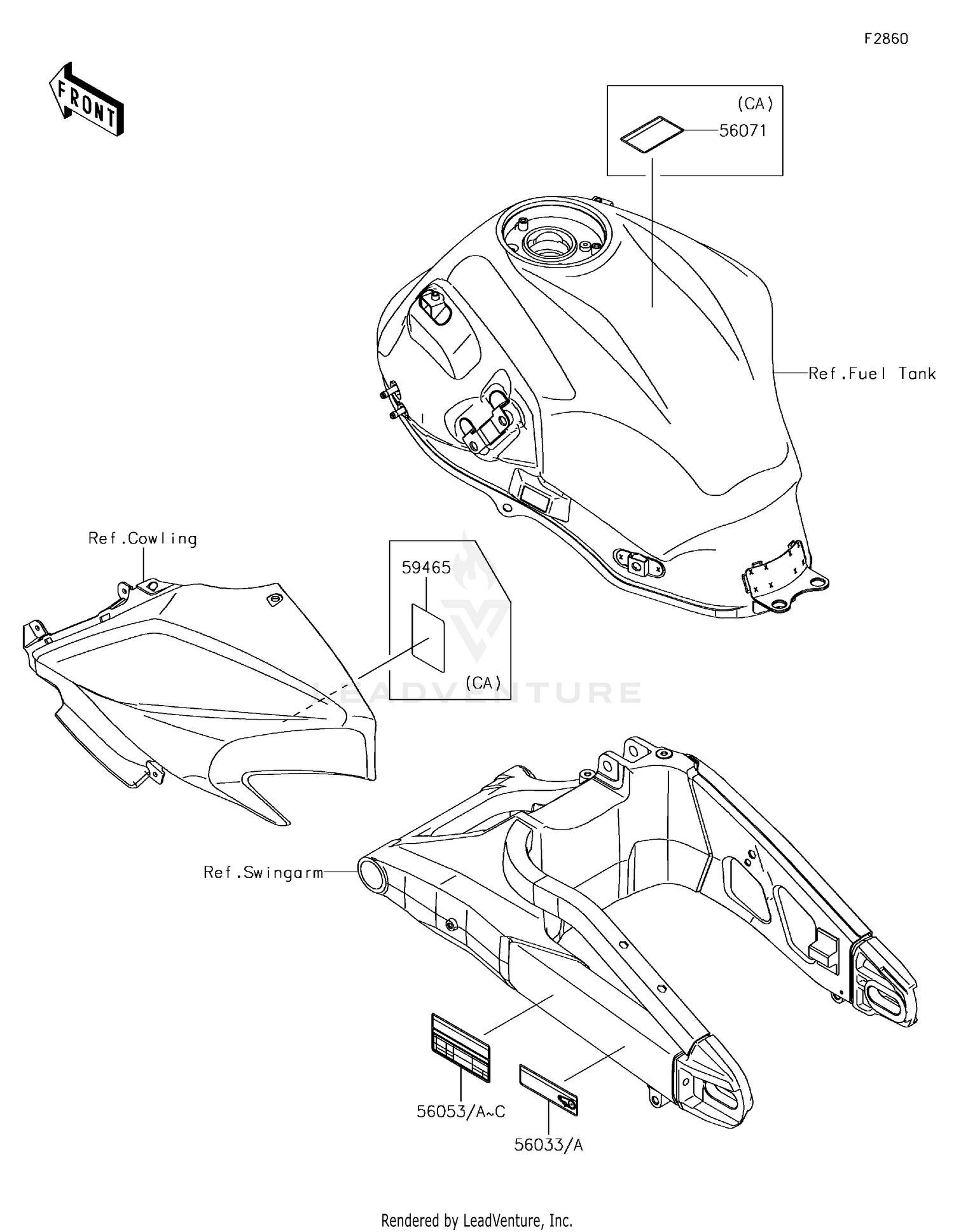 F2860

FRONT

(CA)
56071

Ref.Fuel Tank

Ref.Cowling

59465

(CA)

LEADVENTURE

Ref.Swingarm

56053/A~C

56033/A

Rendered by LeadVenture, Inc.