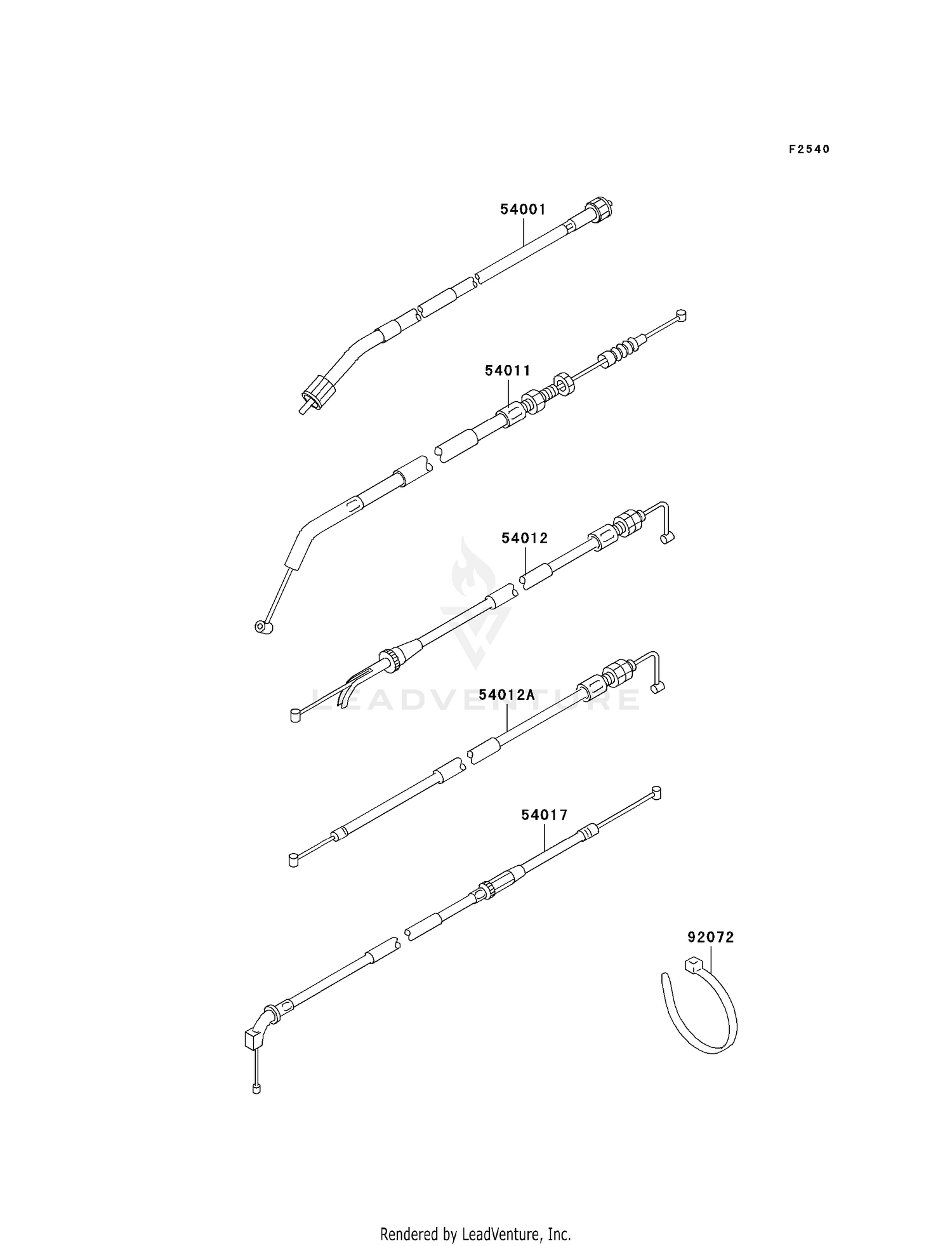 F2540

54001

54011

54012

LEADVENTURE

54012A

54017

92072

Rendered by LeadVenture, Inc.