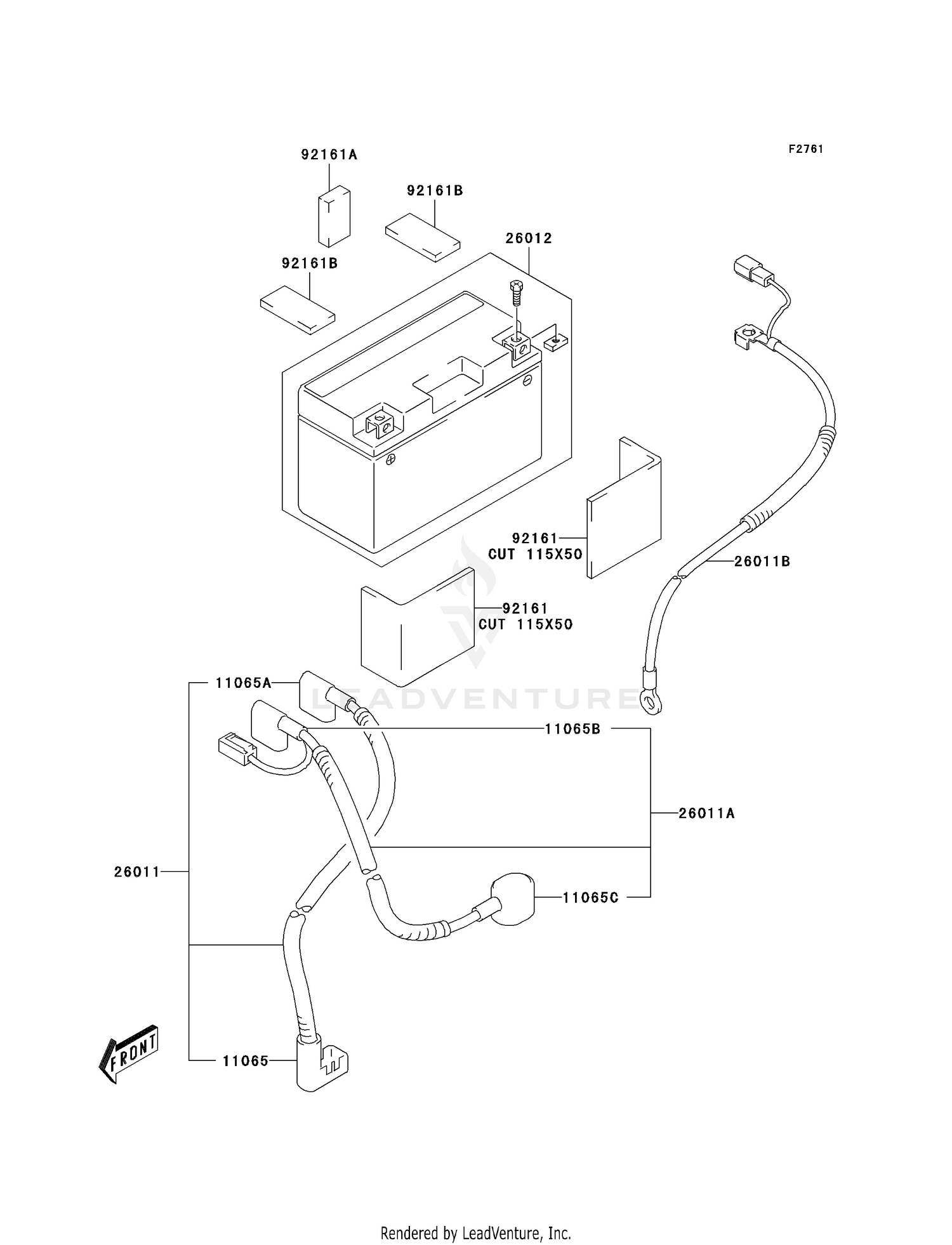 F2761

92161A

92161B

26012

92161B

92161
CUT 115X50

26011B

92161
CUT 115X50

LEADVENTURE

11065A

11065B

26011A

26011

11065C

FRONT

11065

Rendered by LeadVenture, Inc.