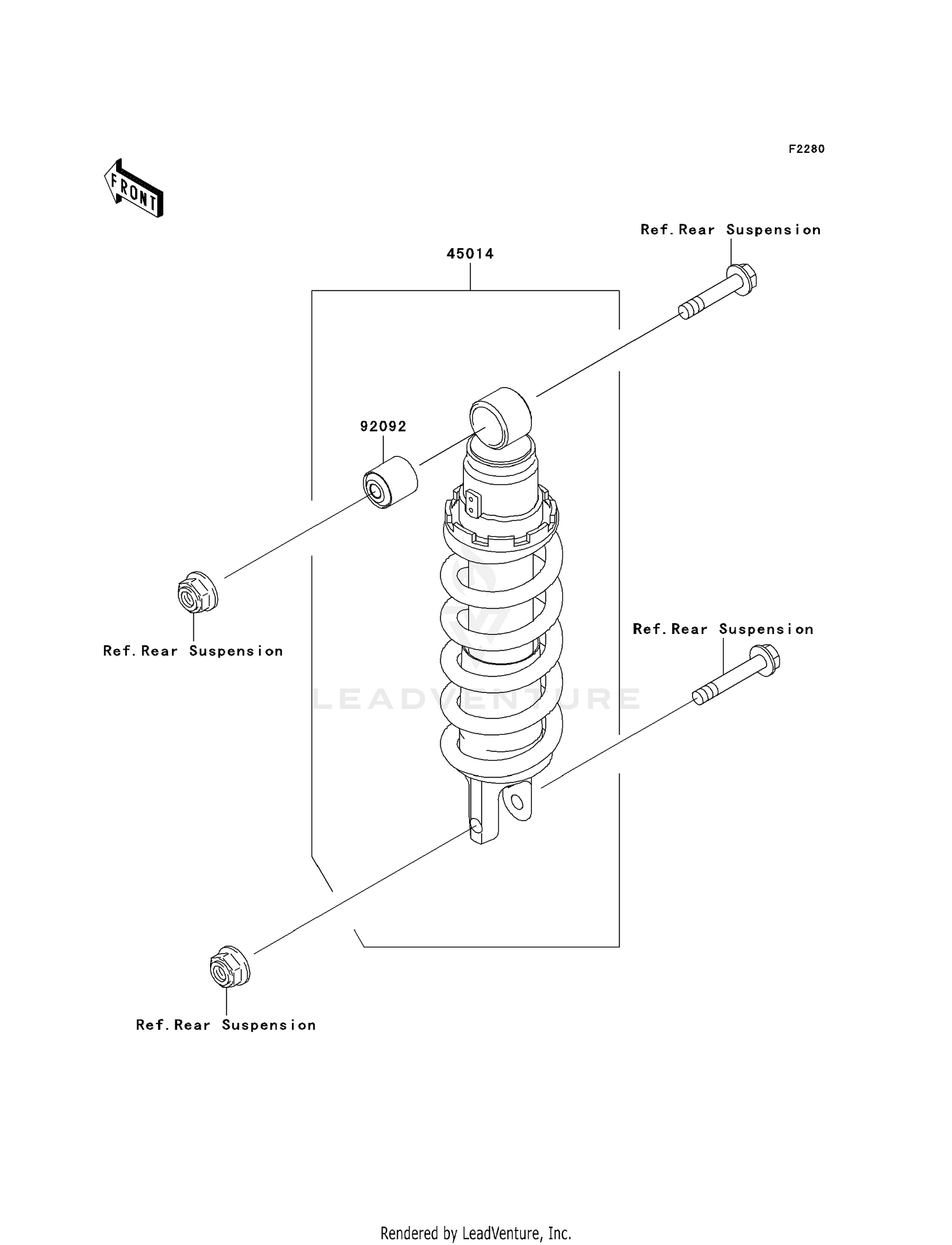 F2280

FRONT

Ref.Rear Suspension

45014

92092

Ref.Rear Suspension

Ref.Rear Suspension

LEADVENTURE

Ref.Rear Suspension

Rendered by LeadVenture, Inc.