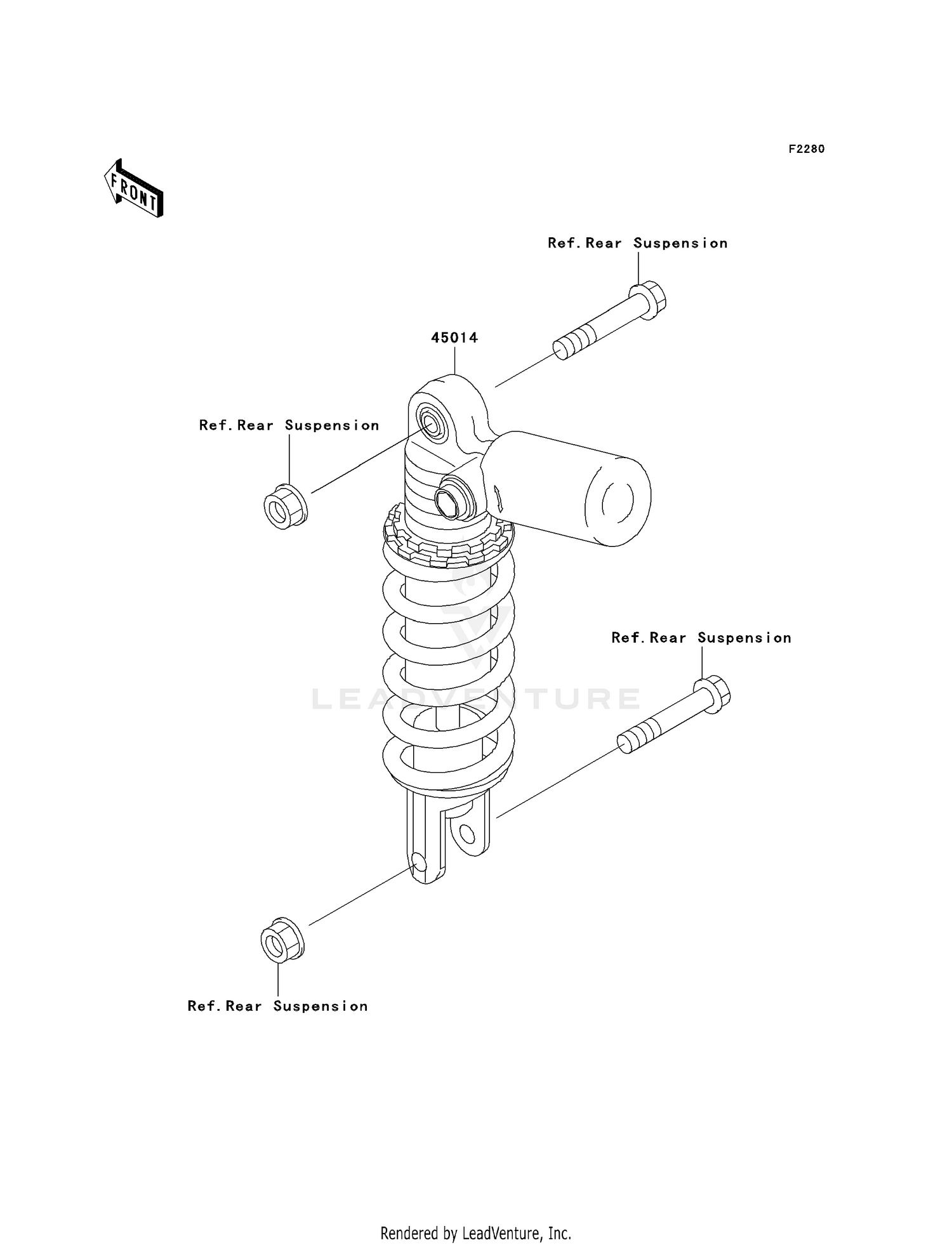 F2280

FRONT

Ref.Rear Suspension

45014

Ref.Rear Suspension

Ref.Rear Suspension

LEADVENTURE

Ref.Rear Suspension

Rendered by LeadVenture, Inc.