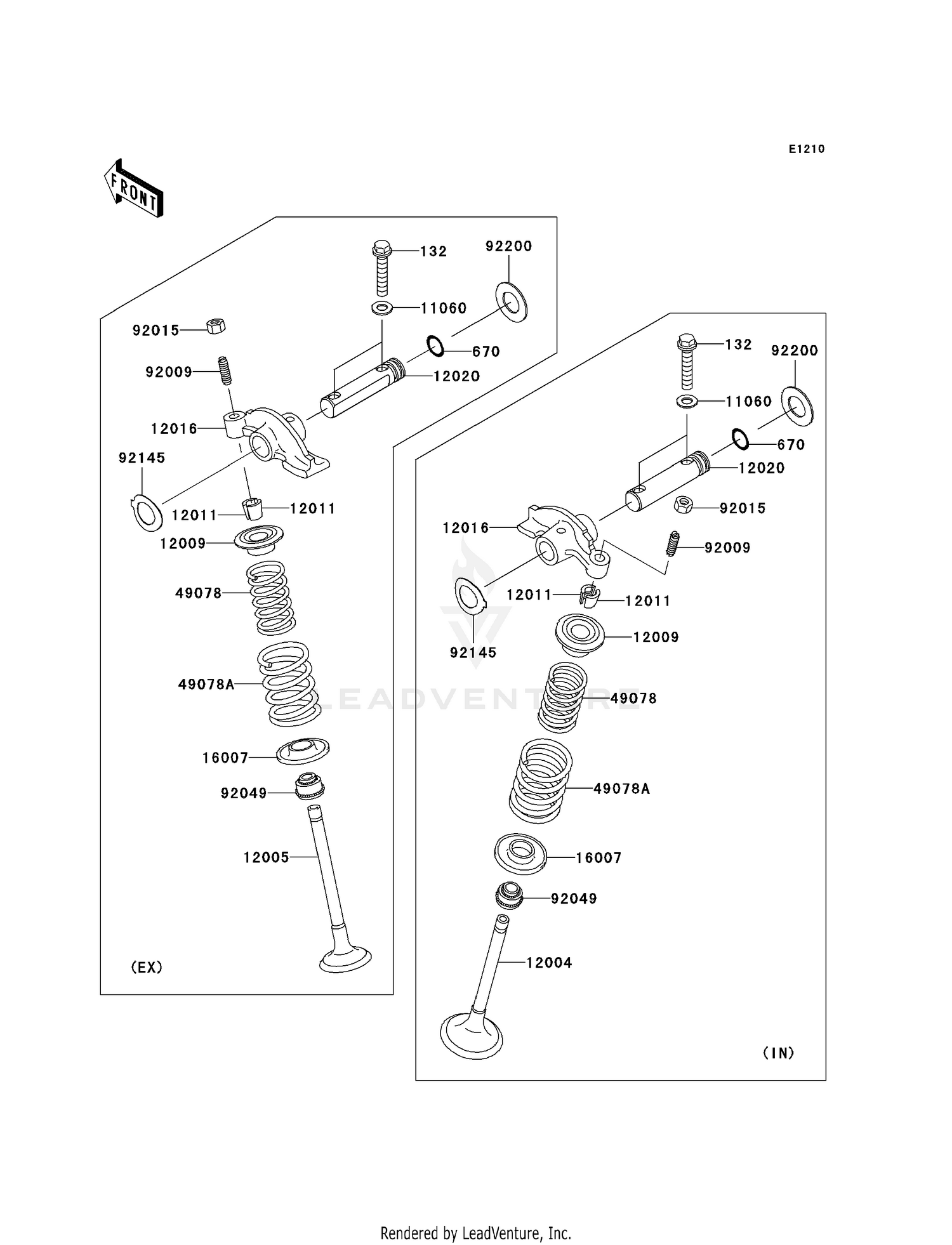 E1210

FRONT

132
92200
11060
92015
670
92009
12020
12016
92145
12011
12011
12009
49078
49078A
16007
92049
12005
(EX)

132
92200
11060
670
12020
92015
12016
92009
12011
12011
92145
12009
49078
49078A
16007
92049
12004
(IN)

LEADVENTURE

Rendered by LeadVenture, Inc.