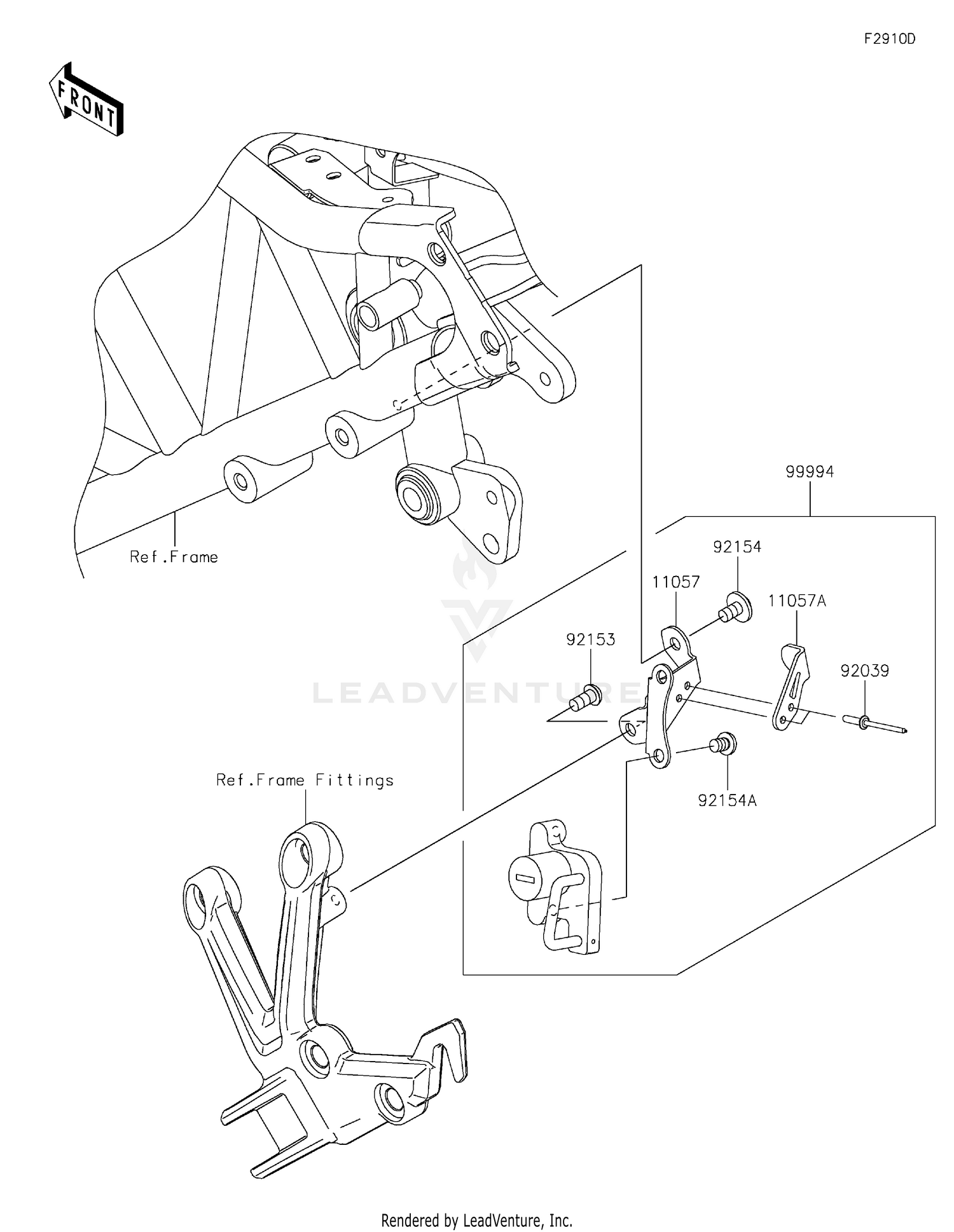 F2910D

FRONT

Ref.Frame

99994

92154

11057

11057A

92153

92039

LEADVENTURE

92154A

Ref.Frame Fittings

Rendered by LeadVenture, Inc.