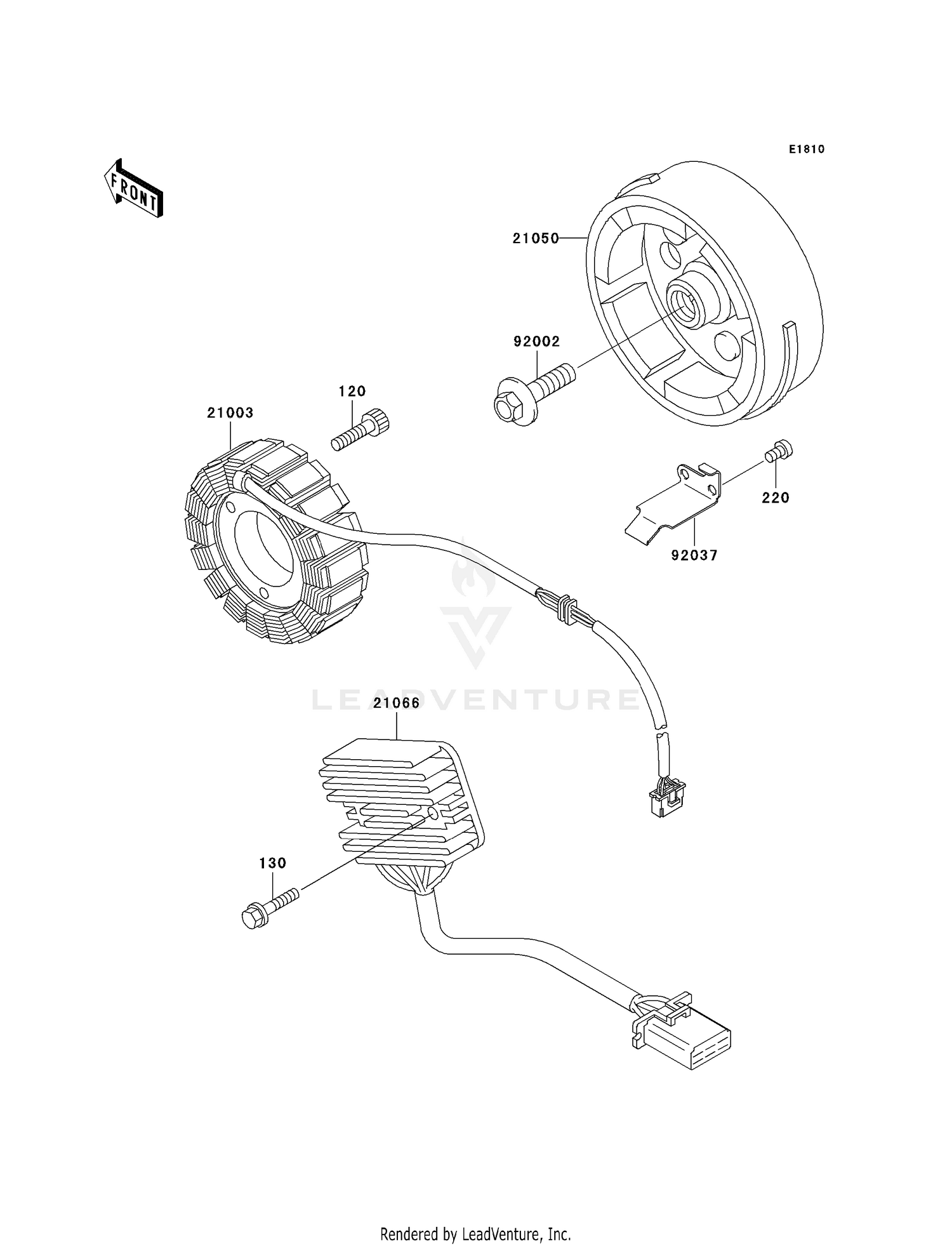 E1810

FRONT

21050

92002

120

21003

220

92037

LEADVENTURE

21066

130

Rendered by LeadVenture, Inc.