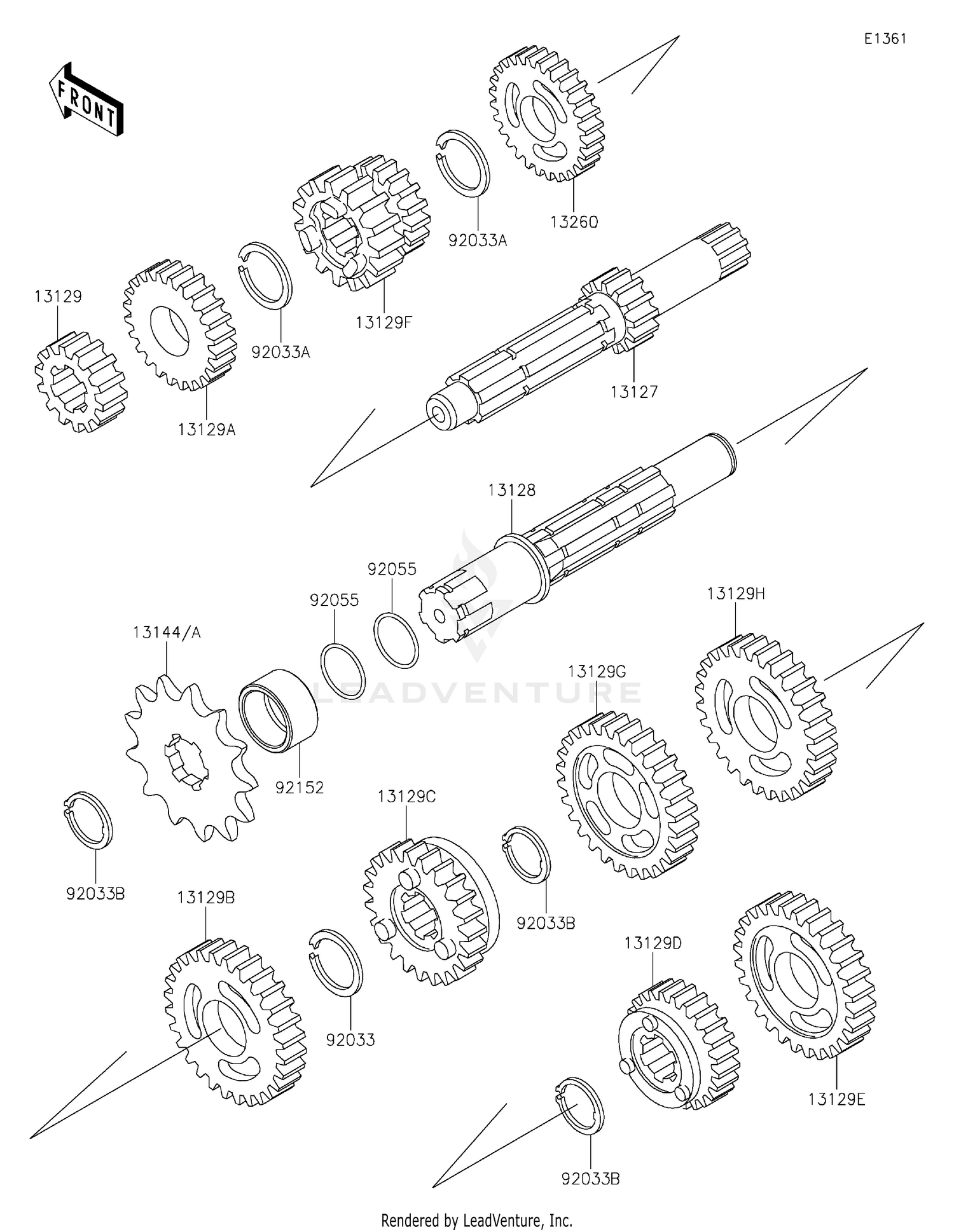 E1361

FRONT

13260

92033A

13129F

92033A

13129

13129A

13127

13128

92055

92055

13129H

13144/A

13129G

LEADVENTURE

92152

13129C

92033B

92033B

13129B

92033

13129D

13129E

92033B

Rendered by LeadVenture, Inc.