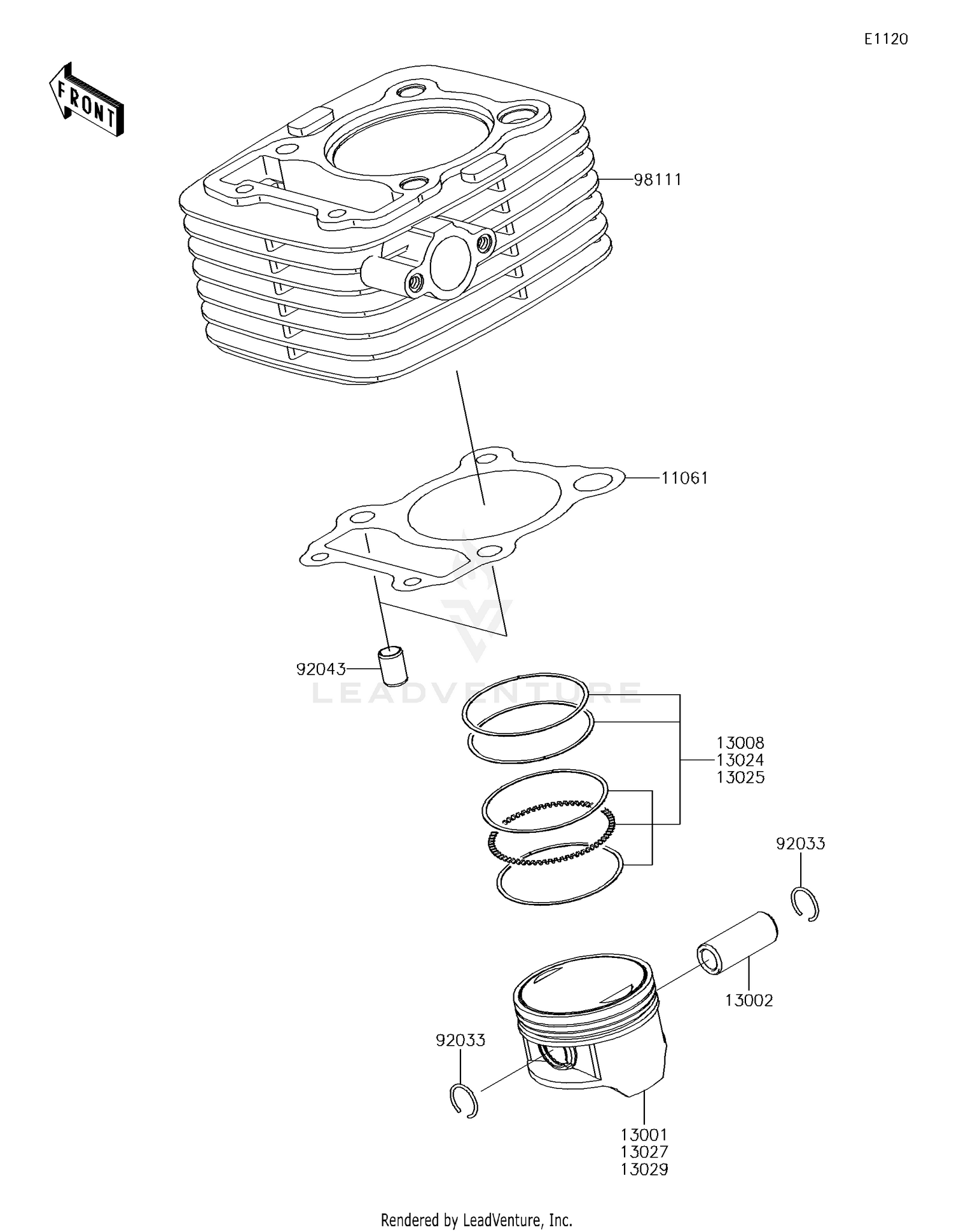 E1120

FRONT

98111

11061

92043

LEADVENTURE

13008
13024
13025

92033

13002

92033

13001
13027
13029

Rendered by LeadVenture, Inc.