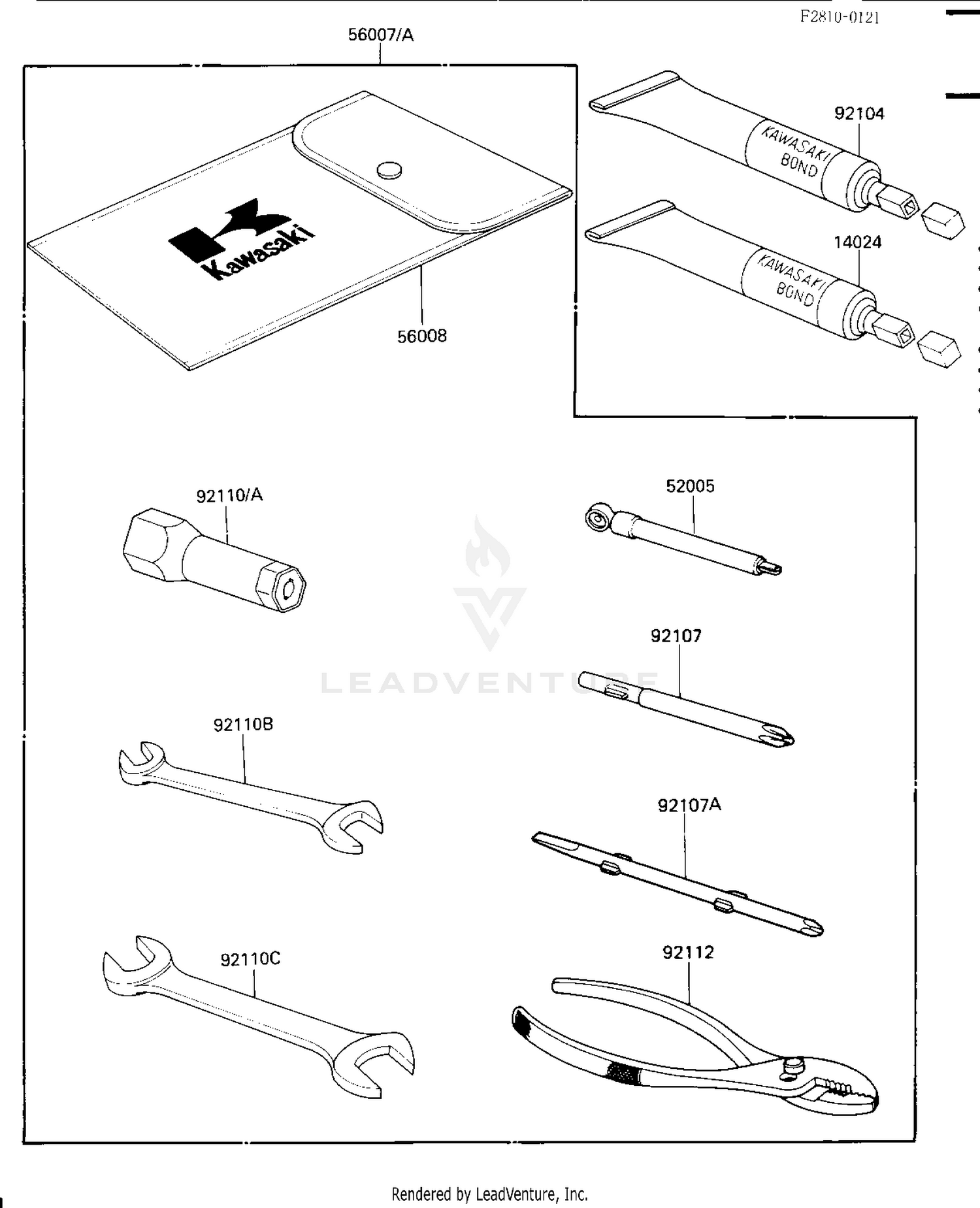 F2810-0121

56007/A

Kawasaki

56008

92104

KAWASAKI BOND

14024

KAWASAKI BOND

92110/A

52005

LEADVENTURE

92107

92110B

92107A

92110C

92112

Rendered by LeadVenture, Inc.