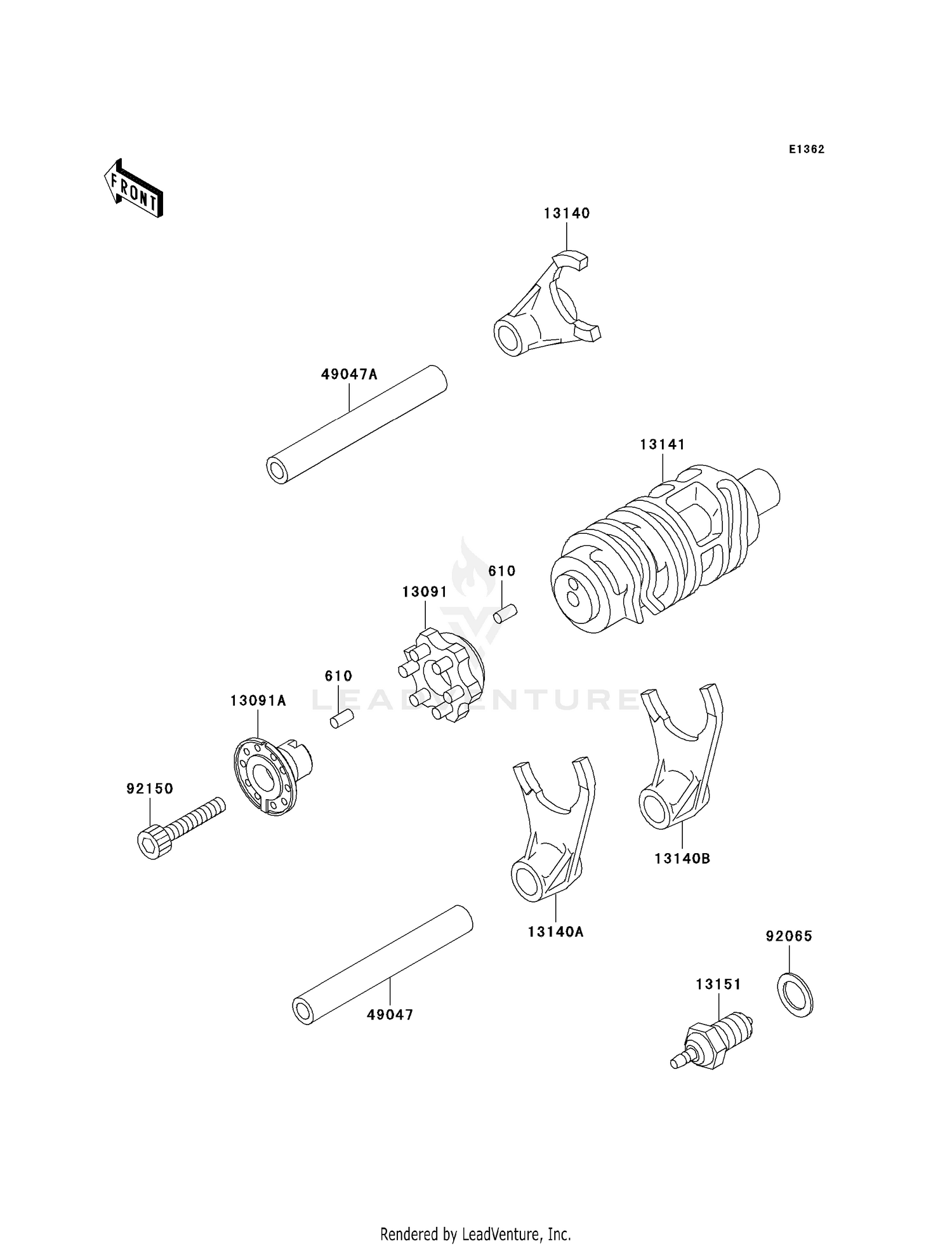 E1362

FRONT

13140

49047A

13141

610

13091

610

13091A

LEADVENTURE

92150

13140B

13140A

92065

13151

49047

Rendered by LeadVenture, Inc.