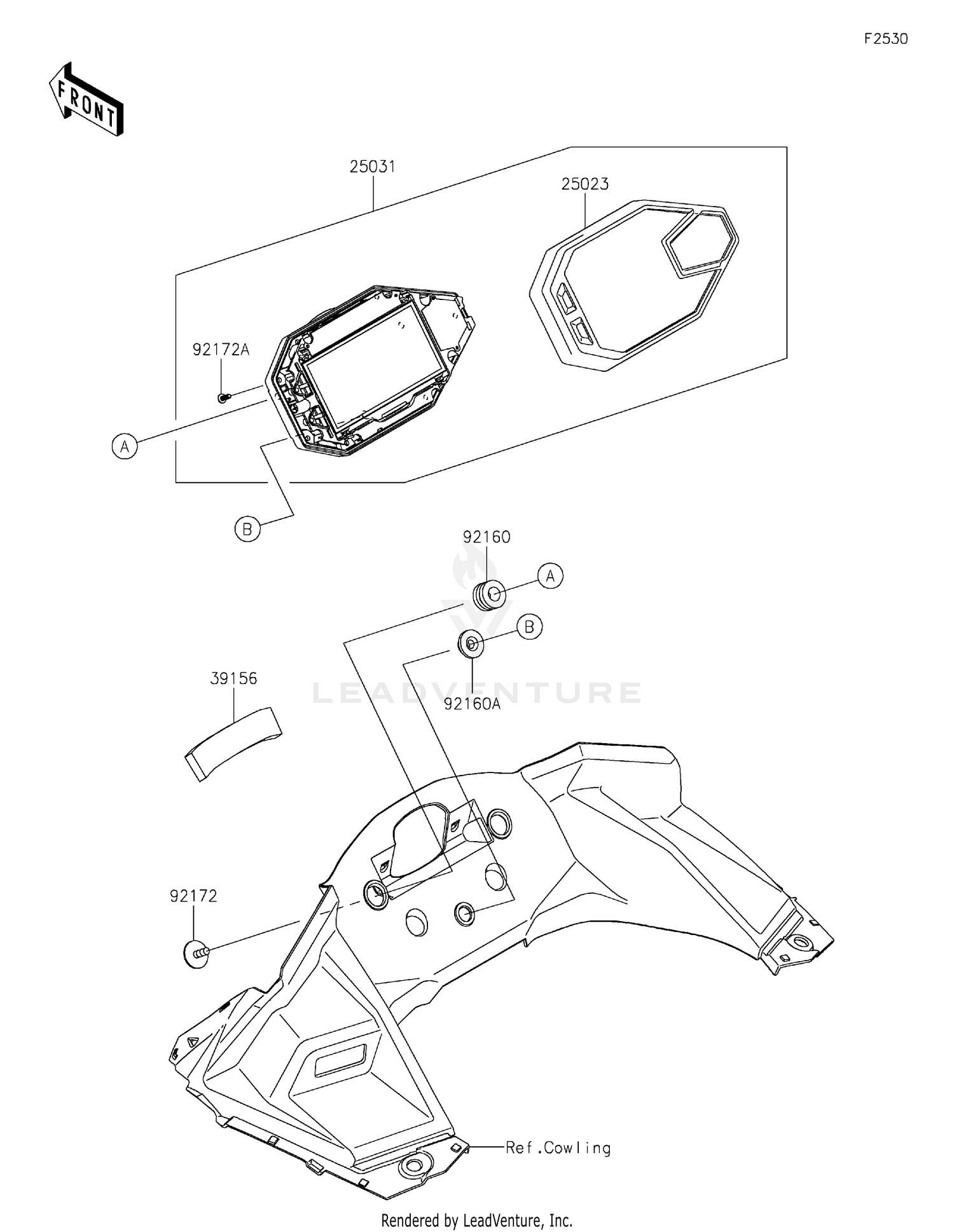 F2530

FRONT

25031

25023

92172A

A

B

92160

A

B

92160A

39156

LEADVENTURE

92172

Ref.Cowling

Rendered by LeadVenture, Inc.