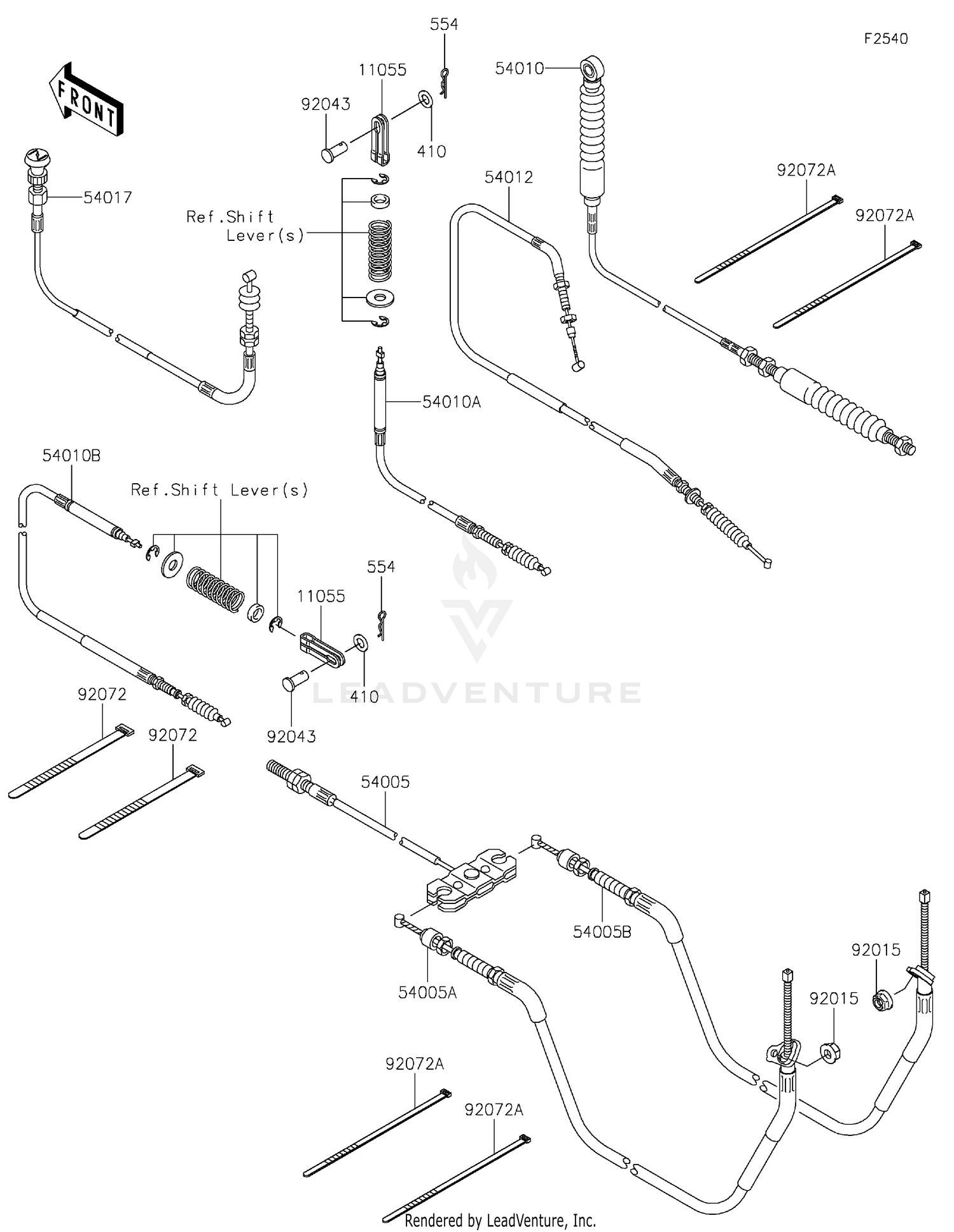 F2540

FRONT

554
11055
54010
92043
410
54017
Ref.Shift Lever(s)
54012
92072A
92072A
54010A
54010B
Ref.Shift Lever(s)
554
11055
410
92043
92072
92072

LEADVENTURE

54005
54005B
54005A
92015
92015
92072A
92072A

Rendered by LeadVenture, Inc.