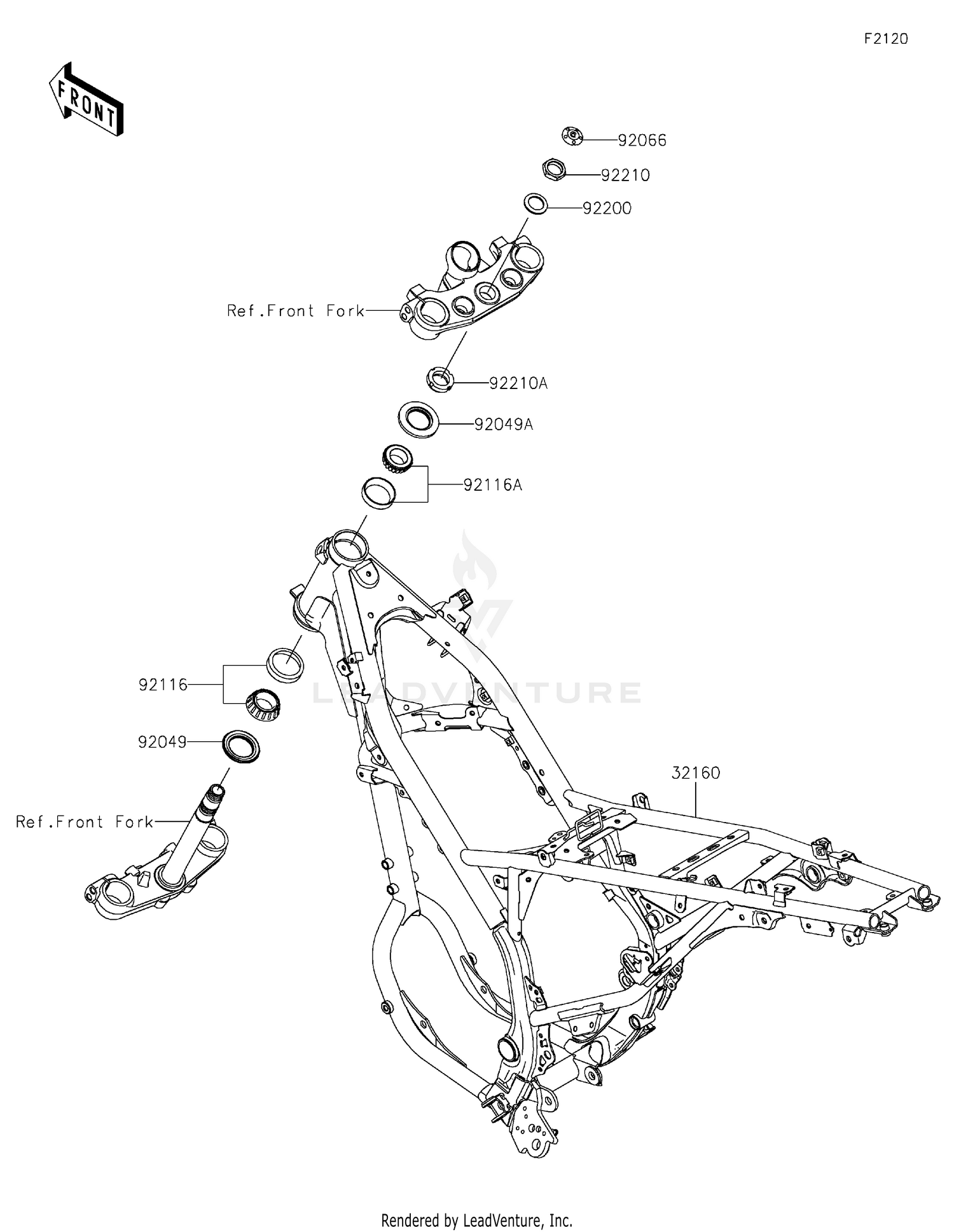 F2120

FRONT

92066

92210

92200

Ref.Front Fork

92210A

92049A

92116A

LEADVENTURE

92116

92049

32160

Ref.Front Fork

Rendered by LeadVenture, Inc.