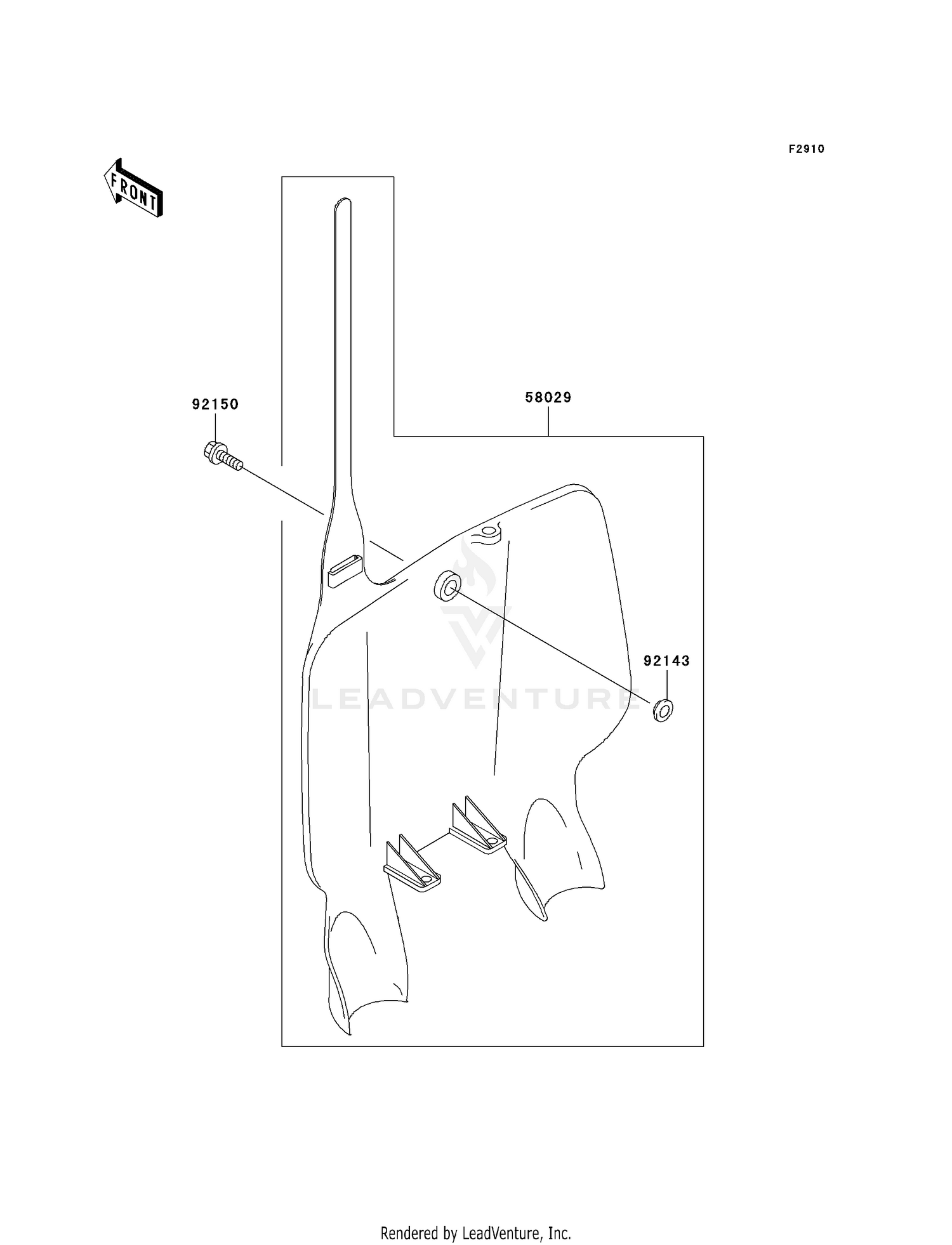 F2910

FRONT

92150

58029

92143

LEADVENTURE

Rendered by LeadVenture, Inc.