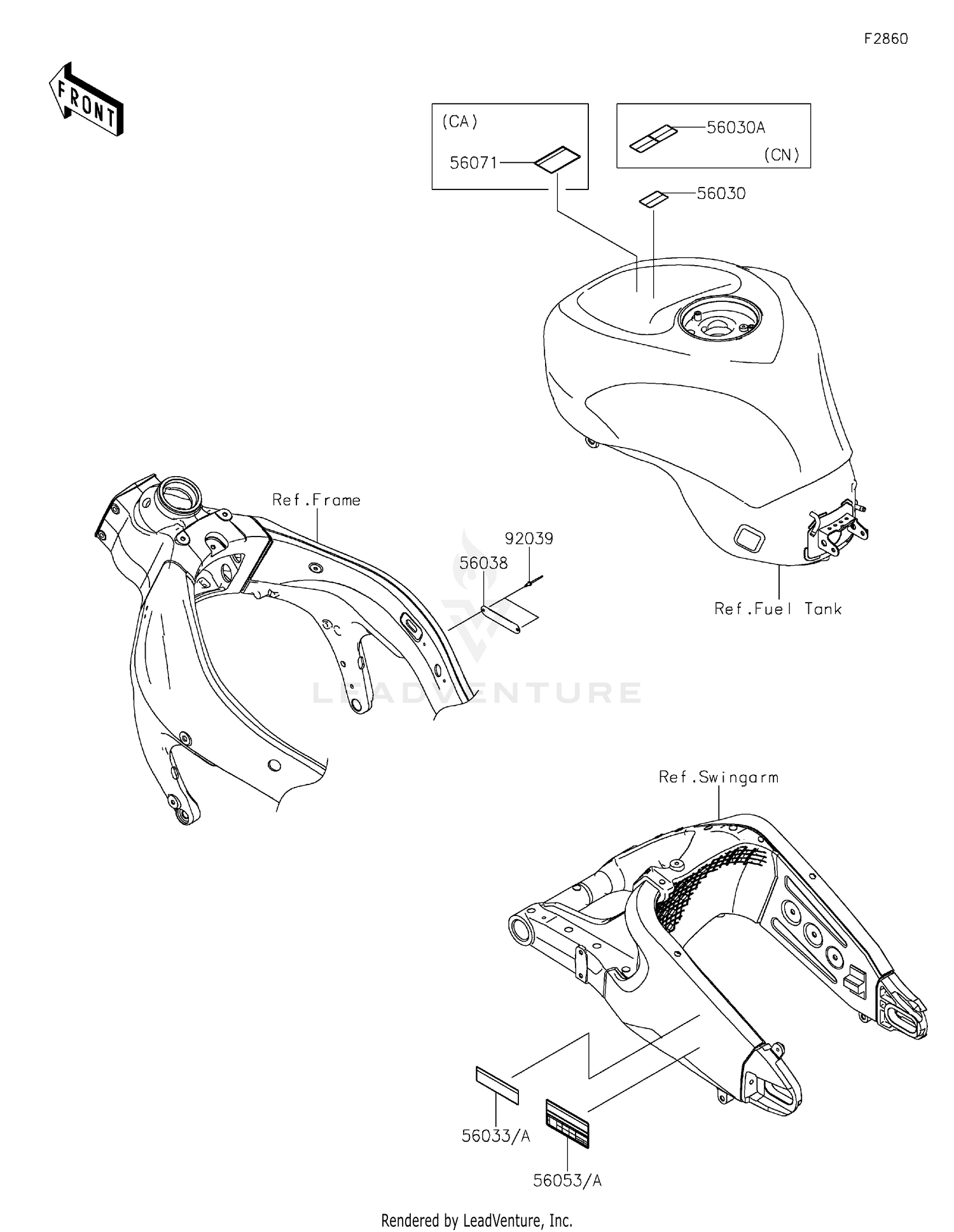 F2860

FRONT

(CA)

56071

56030A

(CN)

56030

Ref.Frame

92039

56038

Ref.Fuel Tank

LEADVENTURE

Ref.Swingarm

56033/A

56053/A

Rendered by LeadVenture, Inc.