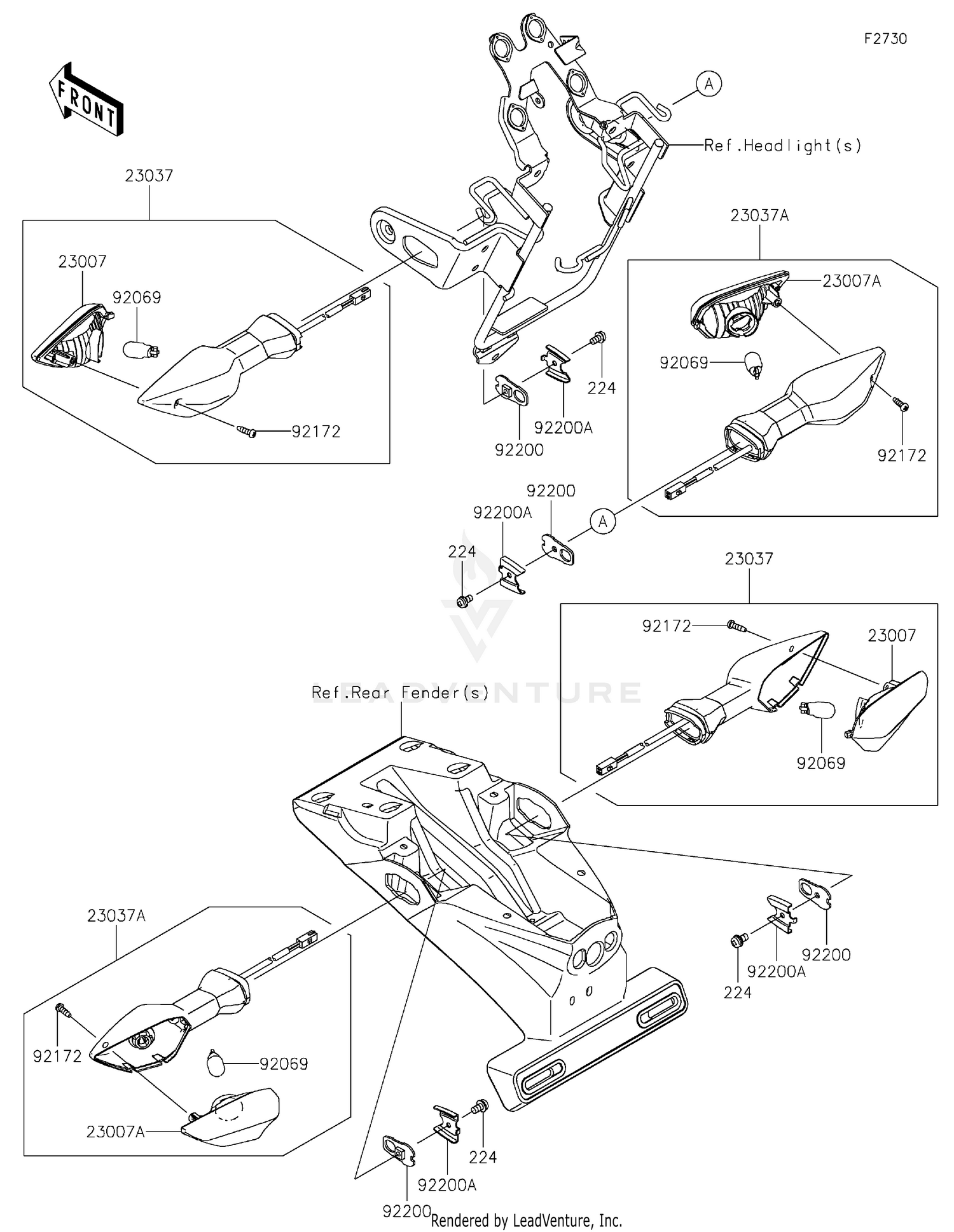 F2730

FRONT

A

Ref.Headlight(s)

23037

23007

92069

92172

224

92200A

92200

23037A

23007A

92069

92172

92200

92200A

A

224

23037

92172

23007

92069

LEADVENTURE

Ref.Rear Fender(s)

23037A

92172

92069

23007A

92200

92200A

224

224

92200A

92200

Rendered by LeadVenture, Inc.