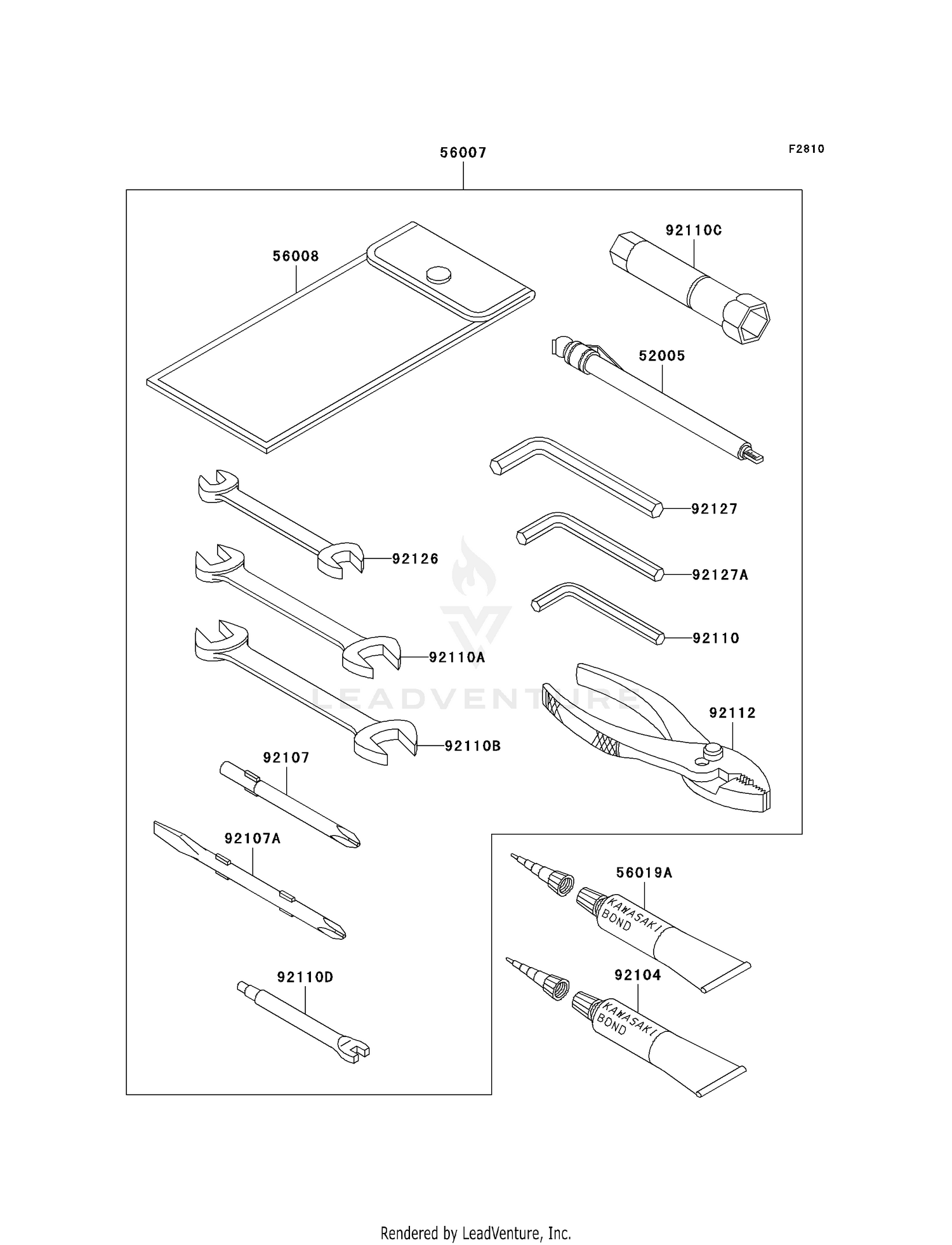 56007

F2810

56008

92110C

52005

92127

92126

92127A

92110

92110A

LEADVENTURE

92112

92110B

92107

92107A

56019A

KAWASAKI BOND

92104

KAWASAKI BOND

92110D

Rendered by LeadVenture, Inc.