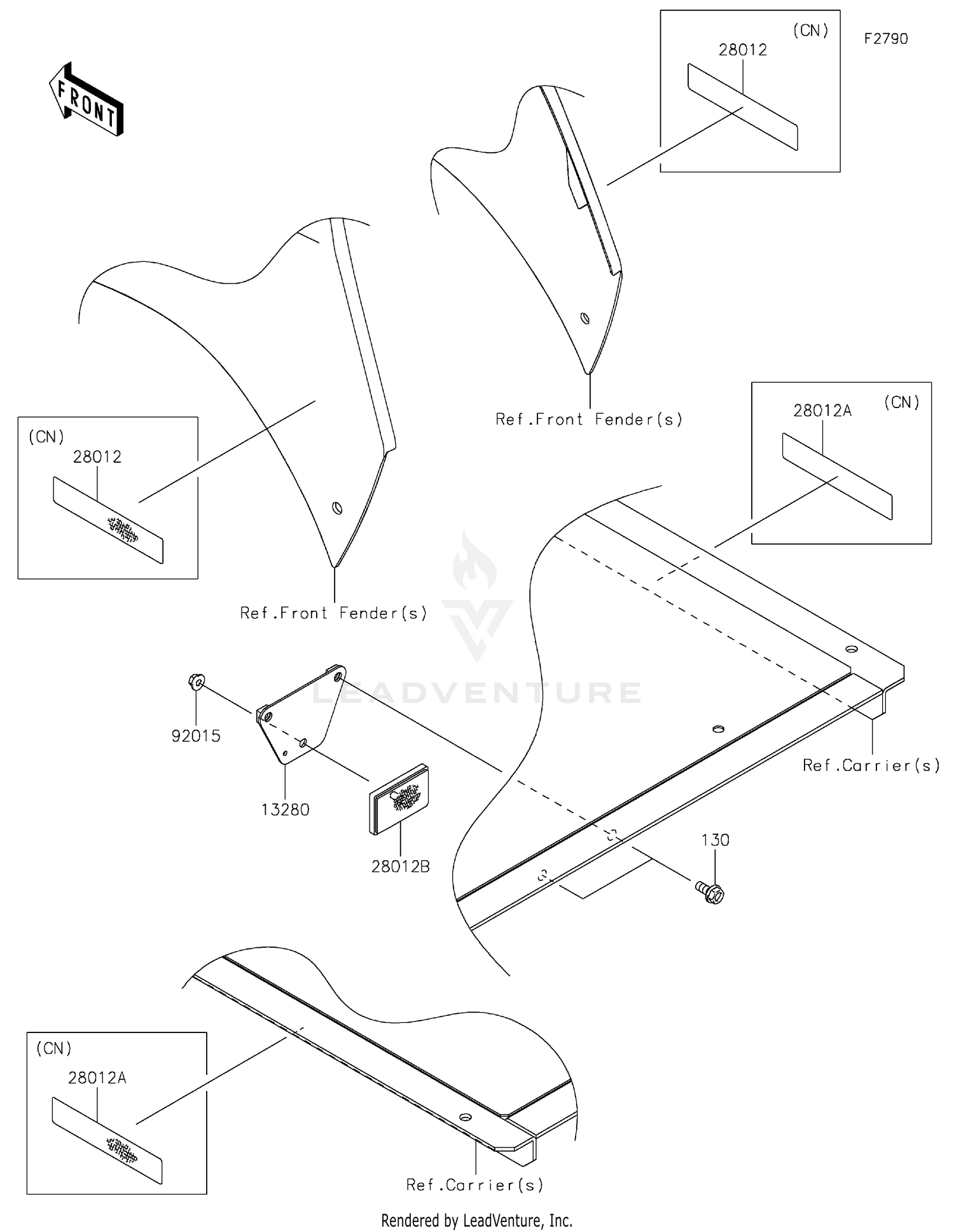 FRONT

(CN)
28012

F2790

Ref.Front Fender(s)

(CN)
28012

Ref.Front Fender(s)

28012A (CN)

LEADVENTURE

92015

13280

28012B

Ref.Carrier(s)

130

(CN)
28012A

Ref.Carrier(s)

Rendered by LeadVenture, Inc.