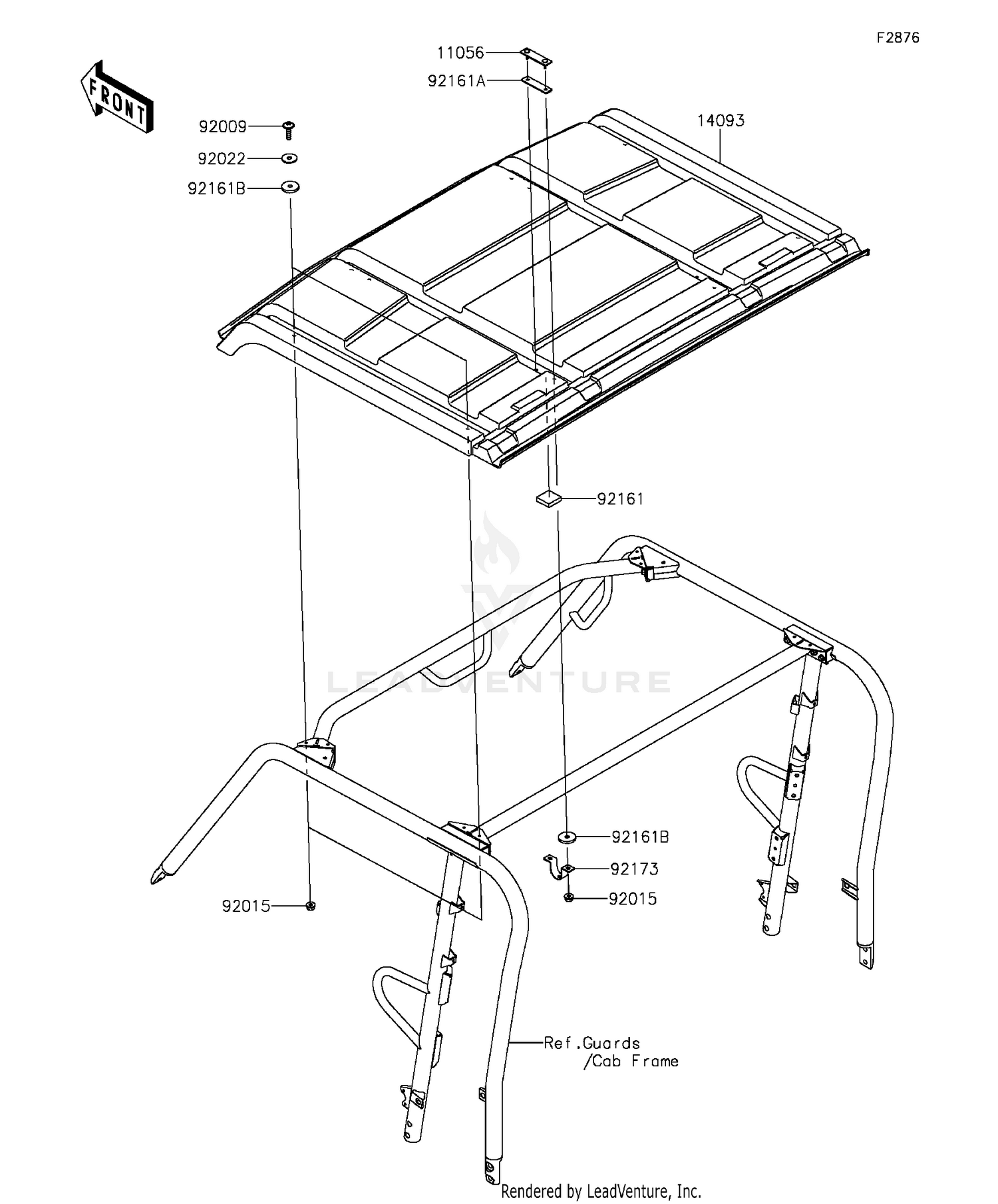 F2876

FRONT

11056

92161A

92009

92022

92161B

14093

92161

LEADVENTURE

92161B

92173

92015

92015

Ref.Guards
/Cab Frame

Rendered by LeadVenture, Inc.