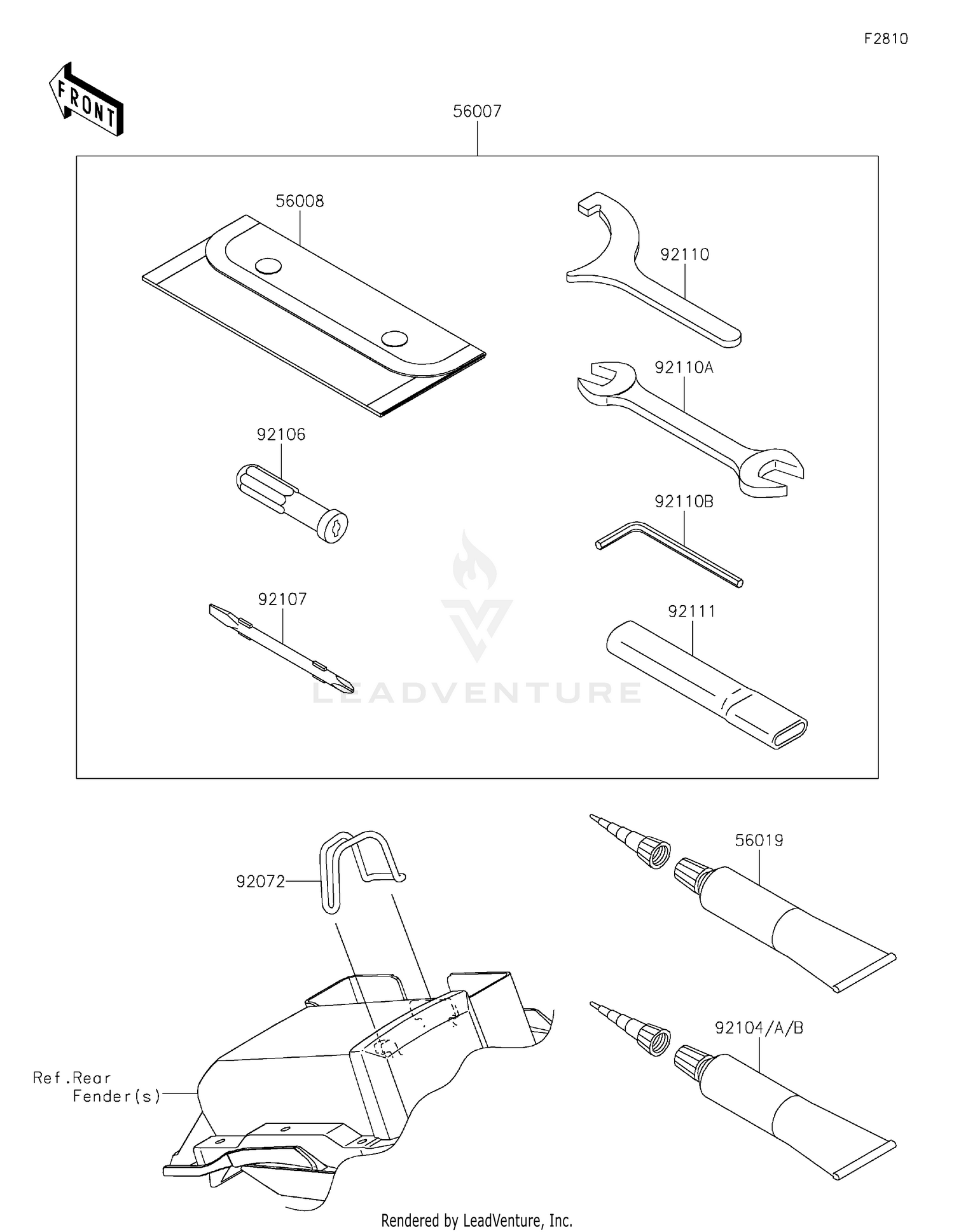 F2810

FRONT

56007

56008

92110

92110A

92106

92110B

92107

92111

LEADVENTURE

92072

56019

92104/A/B

Ref.Rear Fender(s)

Rendered by LeadVenture, Inc.