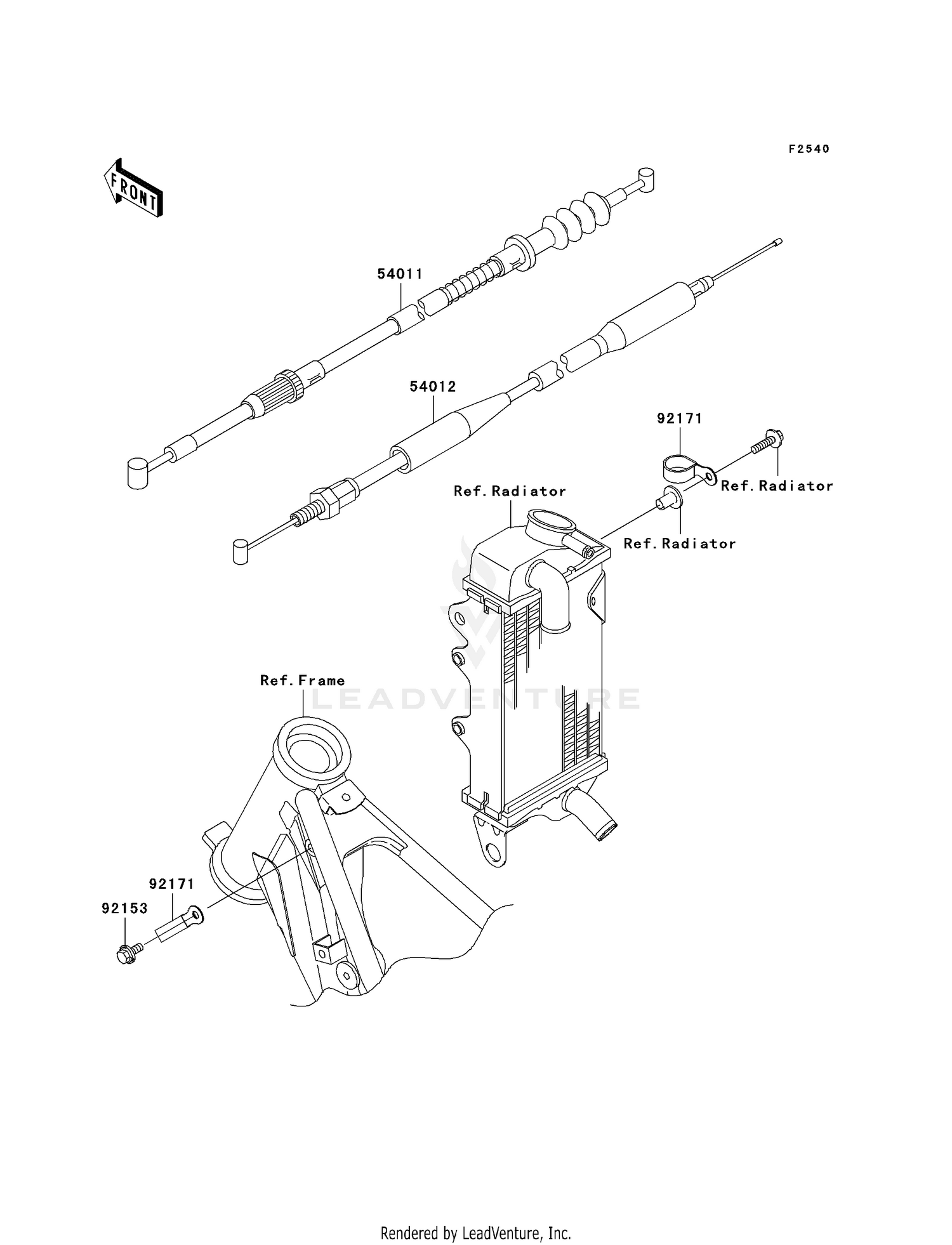 F2540

FRONT

54011

54012

92171

Ref.Radiator

Ref.Radiator

Ref.Radiator

Ref.Frame

LEADVENTURE

92171

92153

Rendered by LeadVenture, Inc.