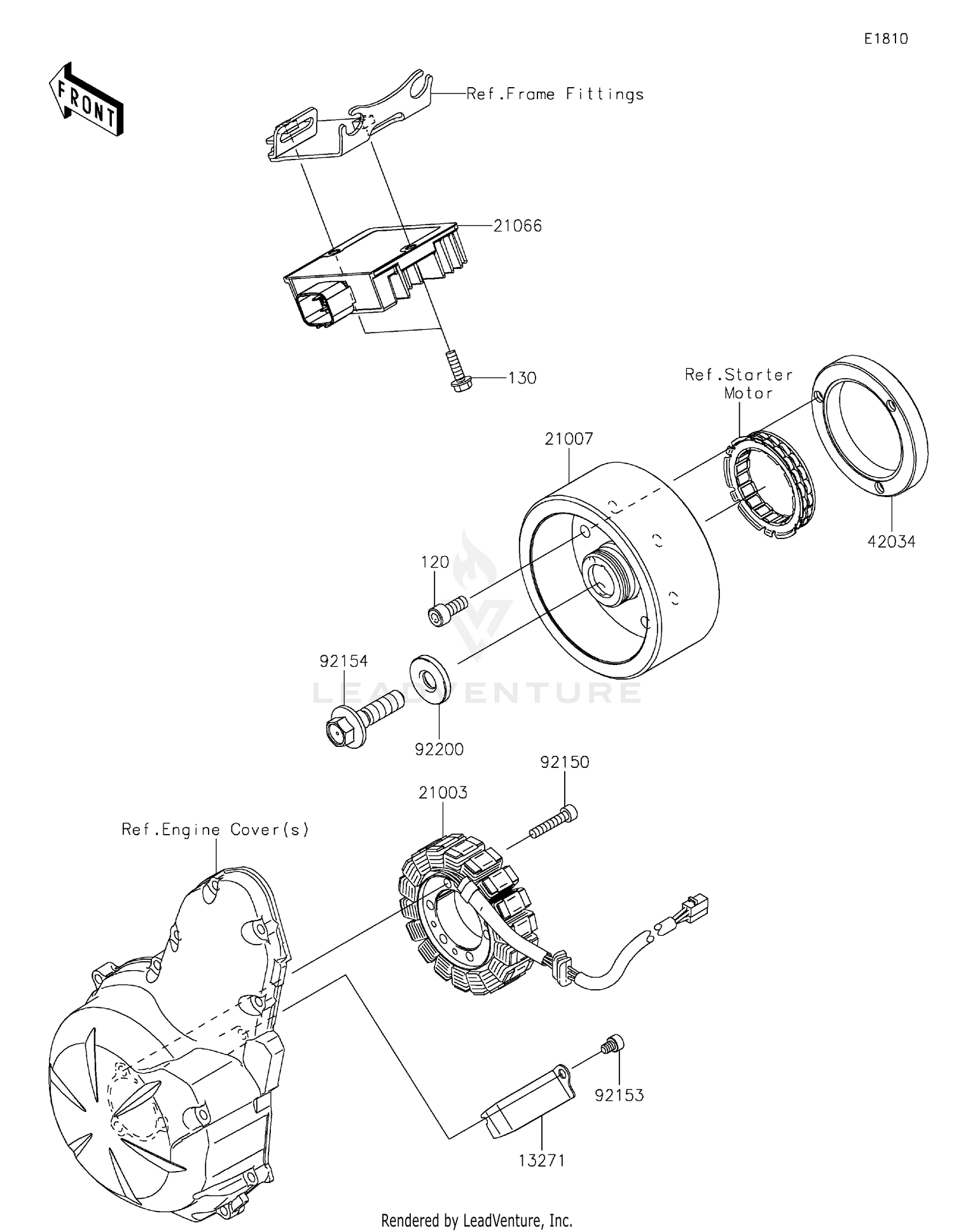 E1810

FRONT

Ref.Frame Fittings

21066

130

Ref.Starter Motor

21007

42034

120

92154

LEADVENTURE

92200

92150

21003

Ref.Engine Cover(s)

92153

13271

Rendered by LeadVenture, Inc.