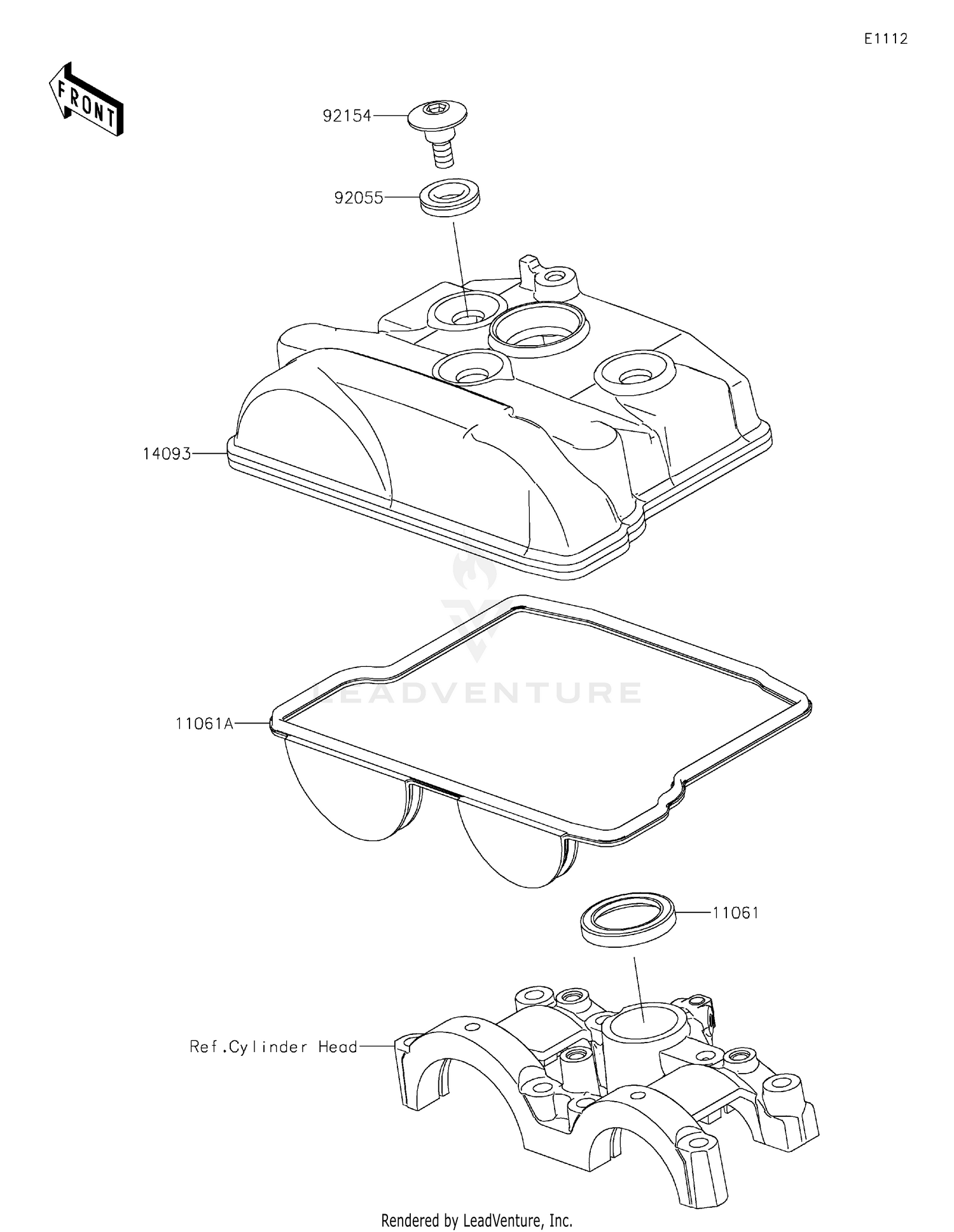 E1112

FRONT

92154

92055

14093

LEADVENTURE

11061A

11061

Ref.Cylinder Head

Rendered by LeadVenture, Inc.