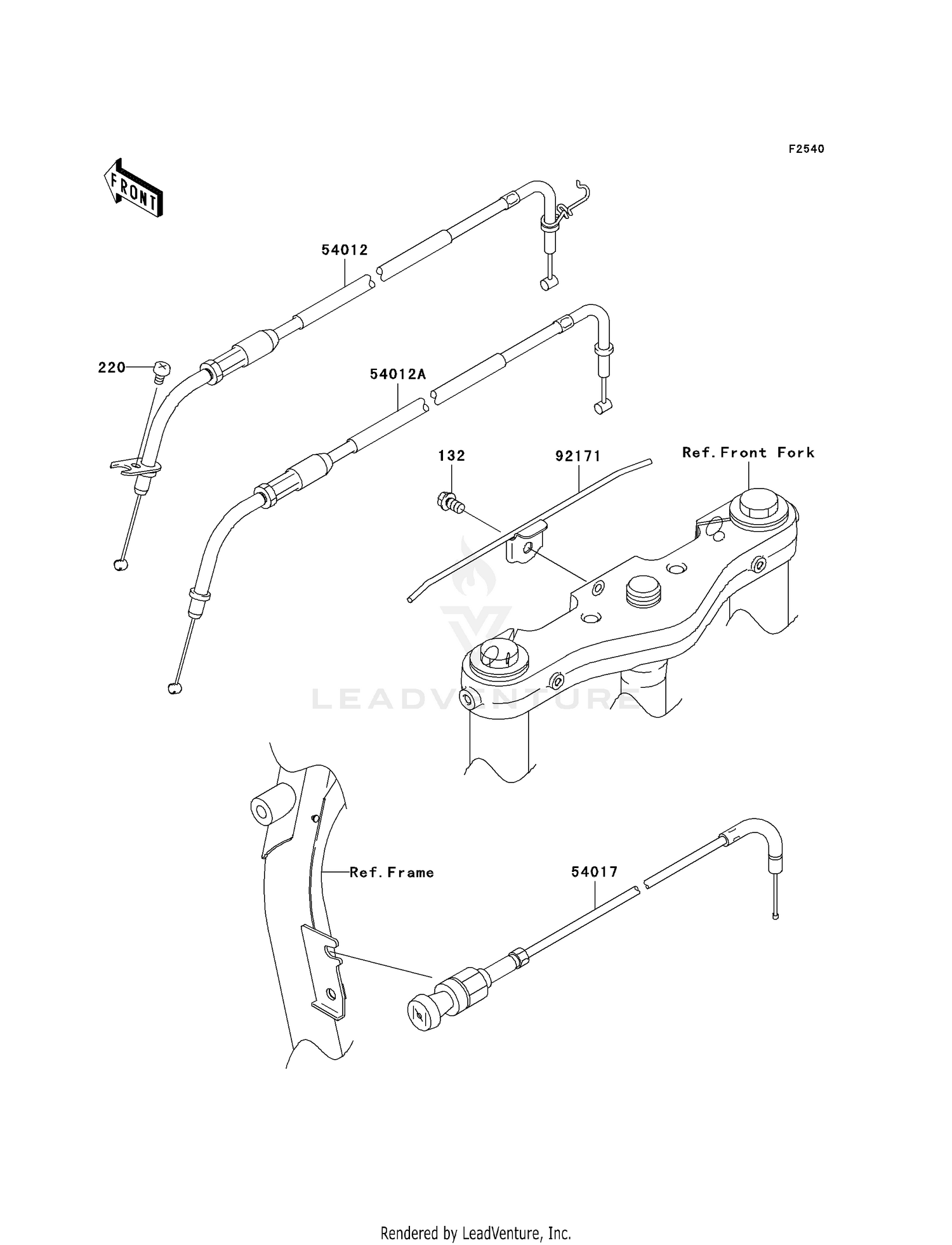 F2540

FRONT

54012

220

54012A

132

92171

Ref.Front Fork

LEADVENTURE

Ref.Frame

54017

Rendered by LeadVenture, Inc.