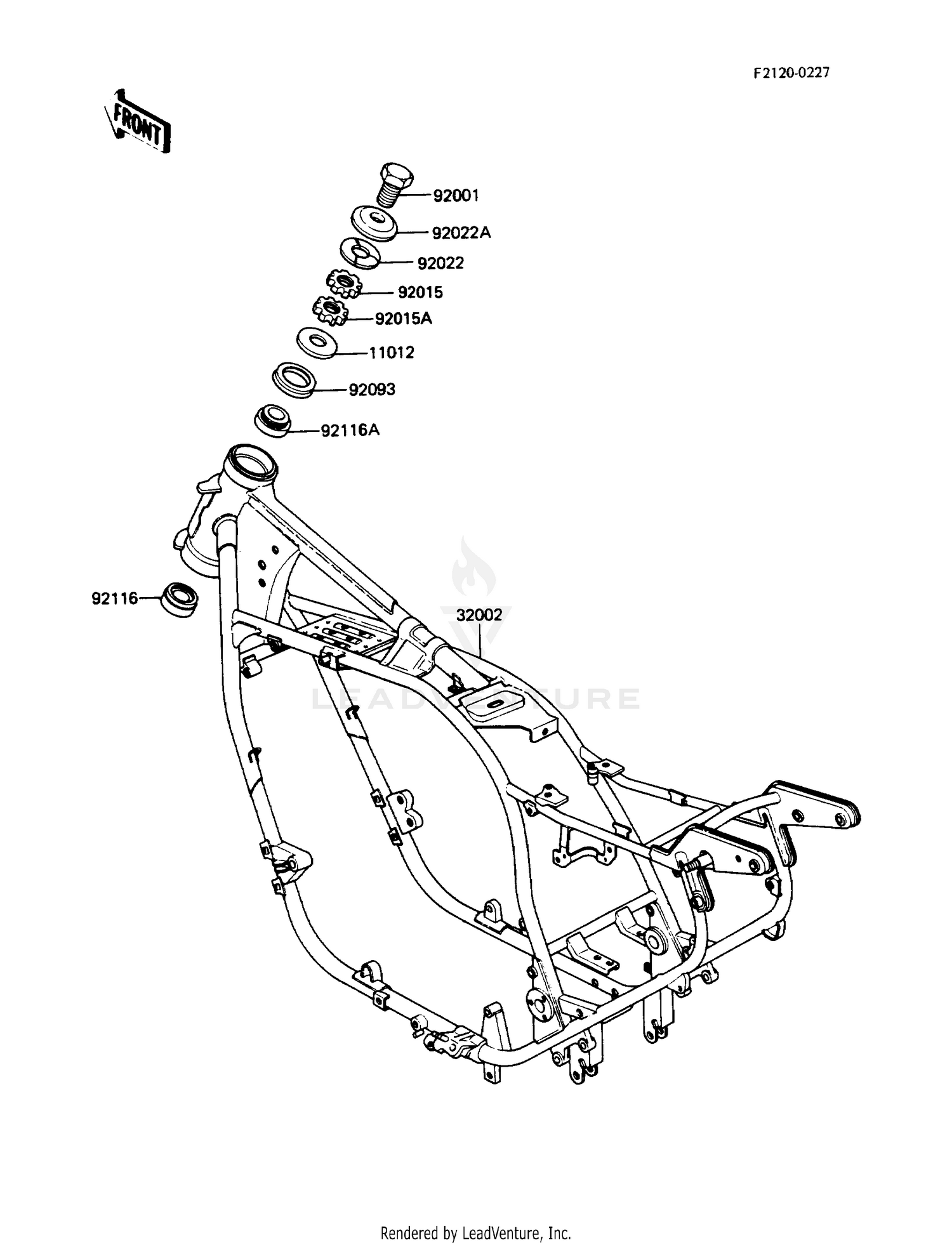 F2120-0227

FRONT

92001
92022A
92022
92015
92015A
11012
92093
92116A
92116
32002

LEADVENTURE

Rendered by LeadVenture, Inc.