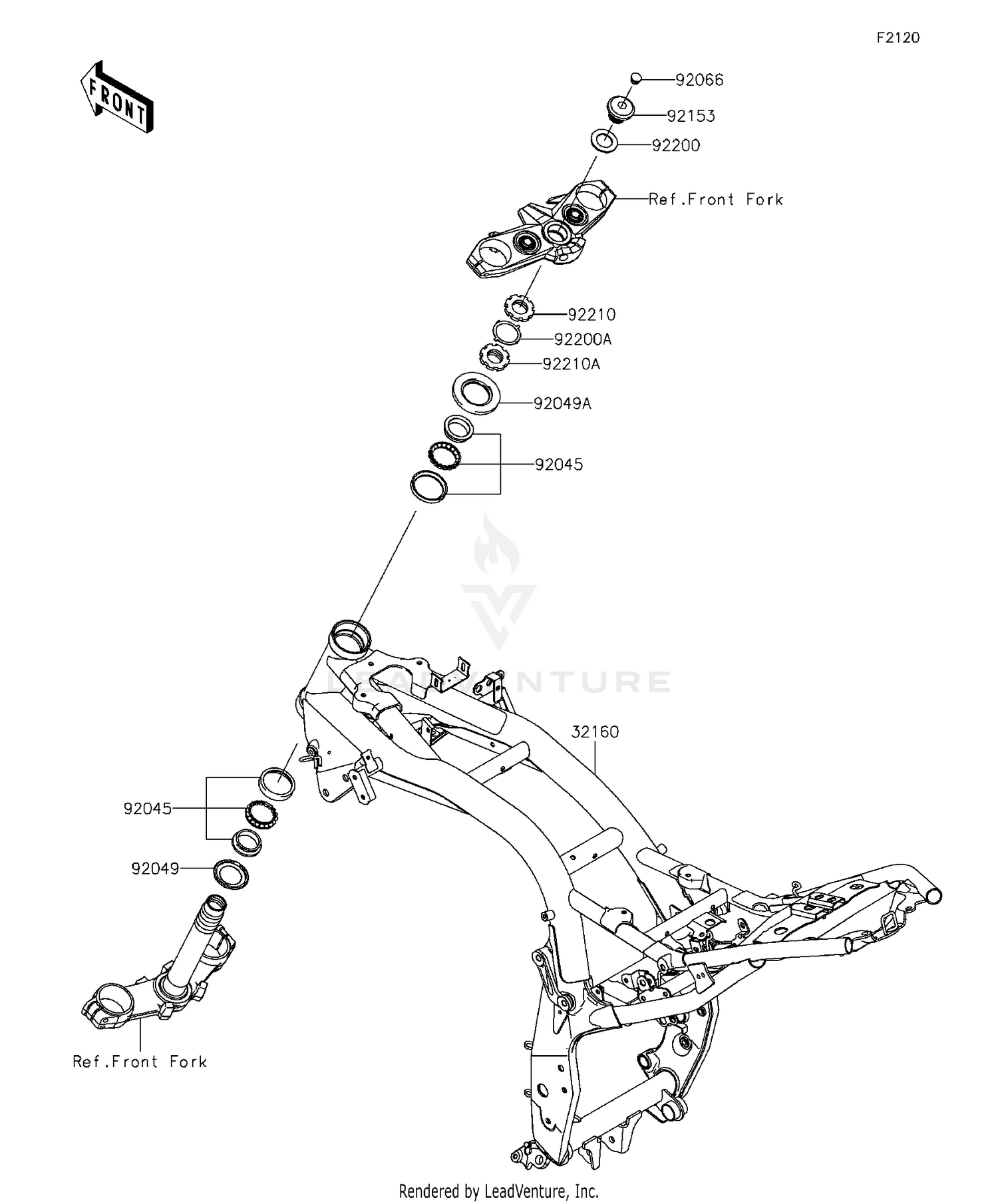 F2120

FRONT

92066
92153
92200
Ref.Front Fork
92210
92200A
92210A
92049A
92045

LEADVENTURE

32160
92045
92049
Ref.Front Fork

Rendered by LeadVenture, Inc.