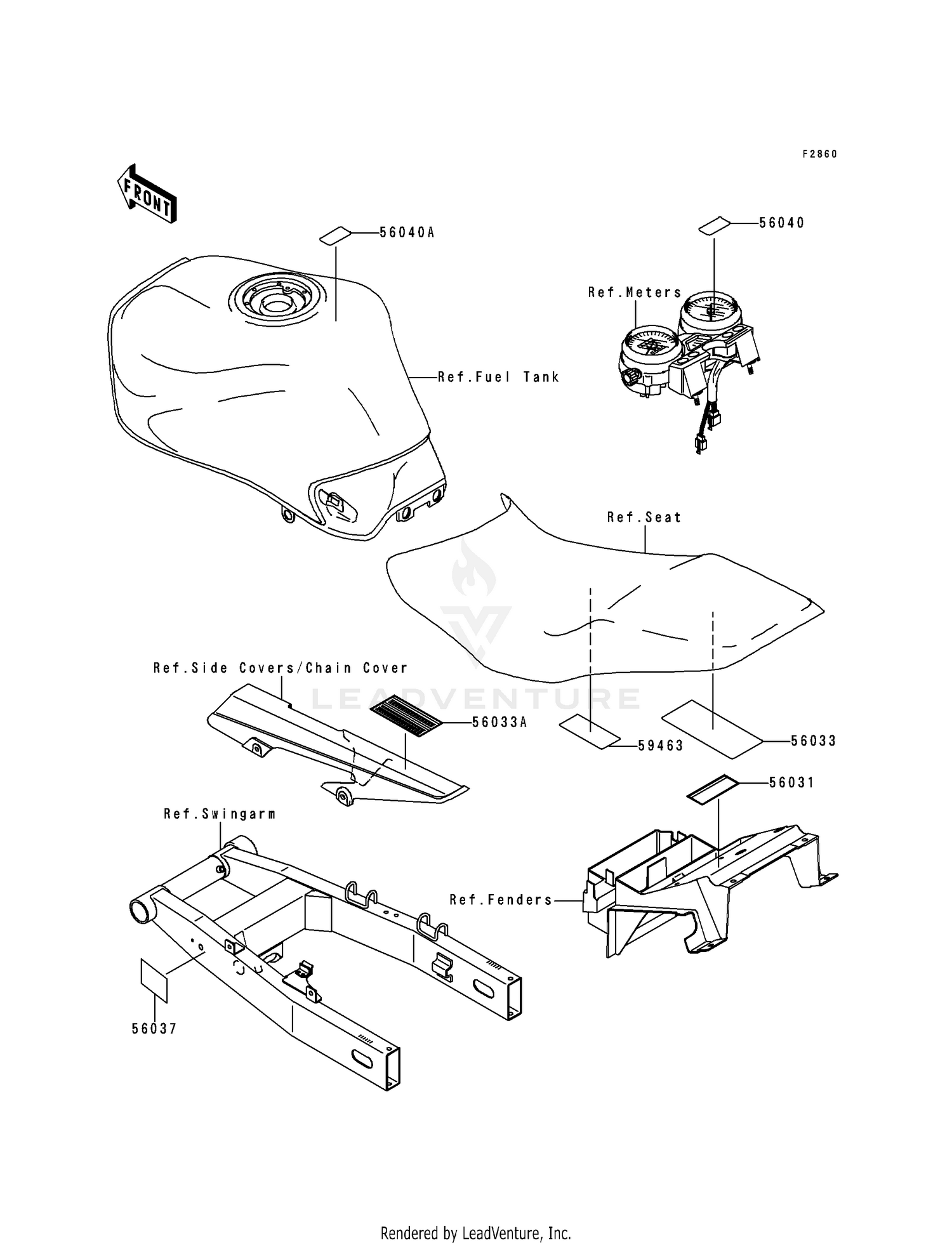 F2860

FRONT

56040A

56040

Ref.Meters

Ref.Fuel Tank

Ref.Seat

LEADVENTURE

Ref.Side Covers/Chain Cover

56033A

59463

56033

56031

Ref.Swingarm

Ref.Fenders

56037

Rendered by LeadVenture, Inc.