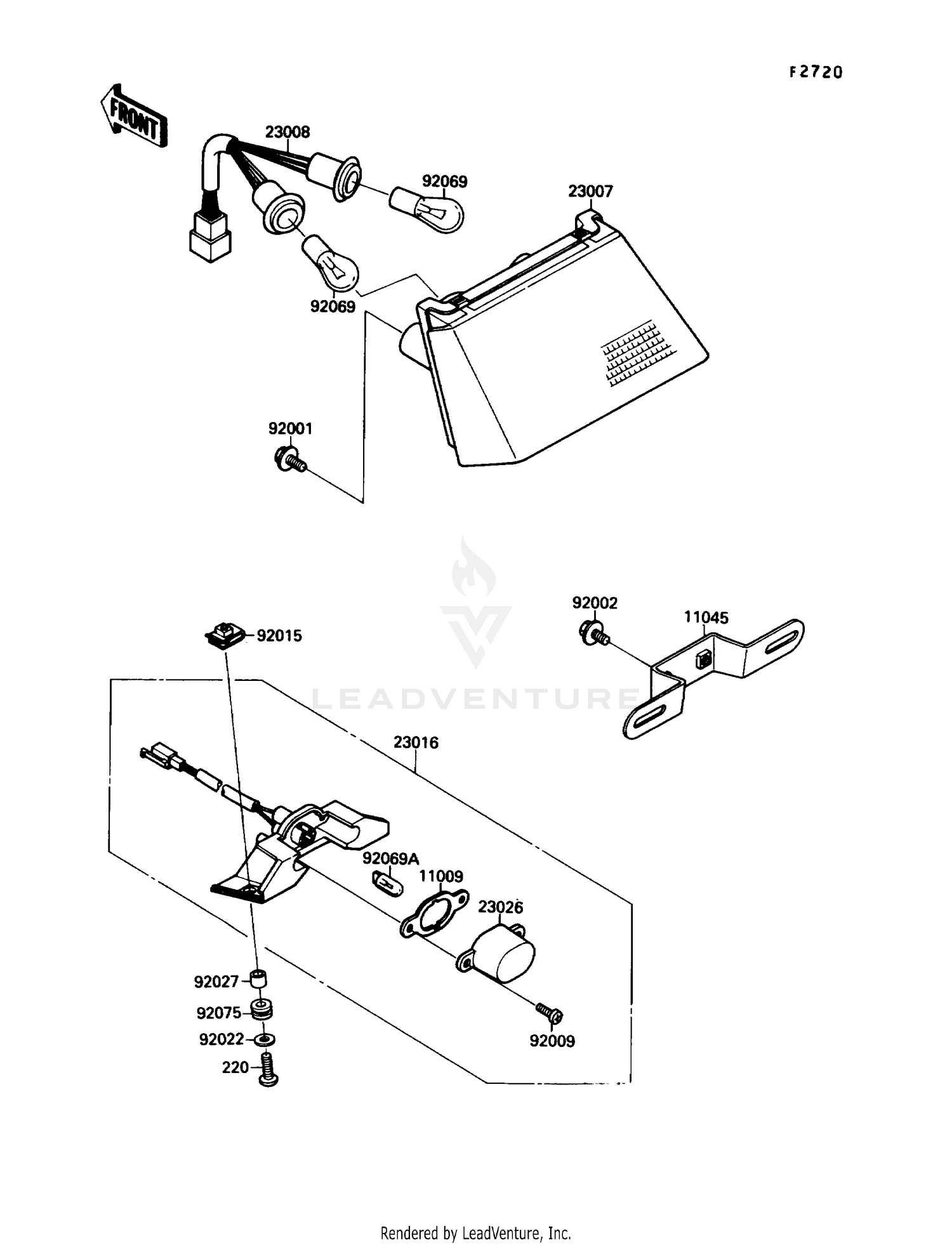 F2720

FRONT

23008

92069

23007

92069

92001

LEADVENTURE

92002

11045

92015

23016

92069A

11009

23026

92027

92075

92022

220

92009

Rendered by LeadVenture, Inc.