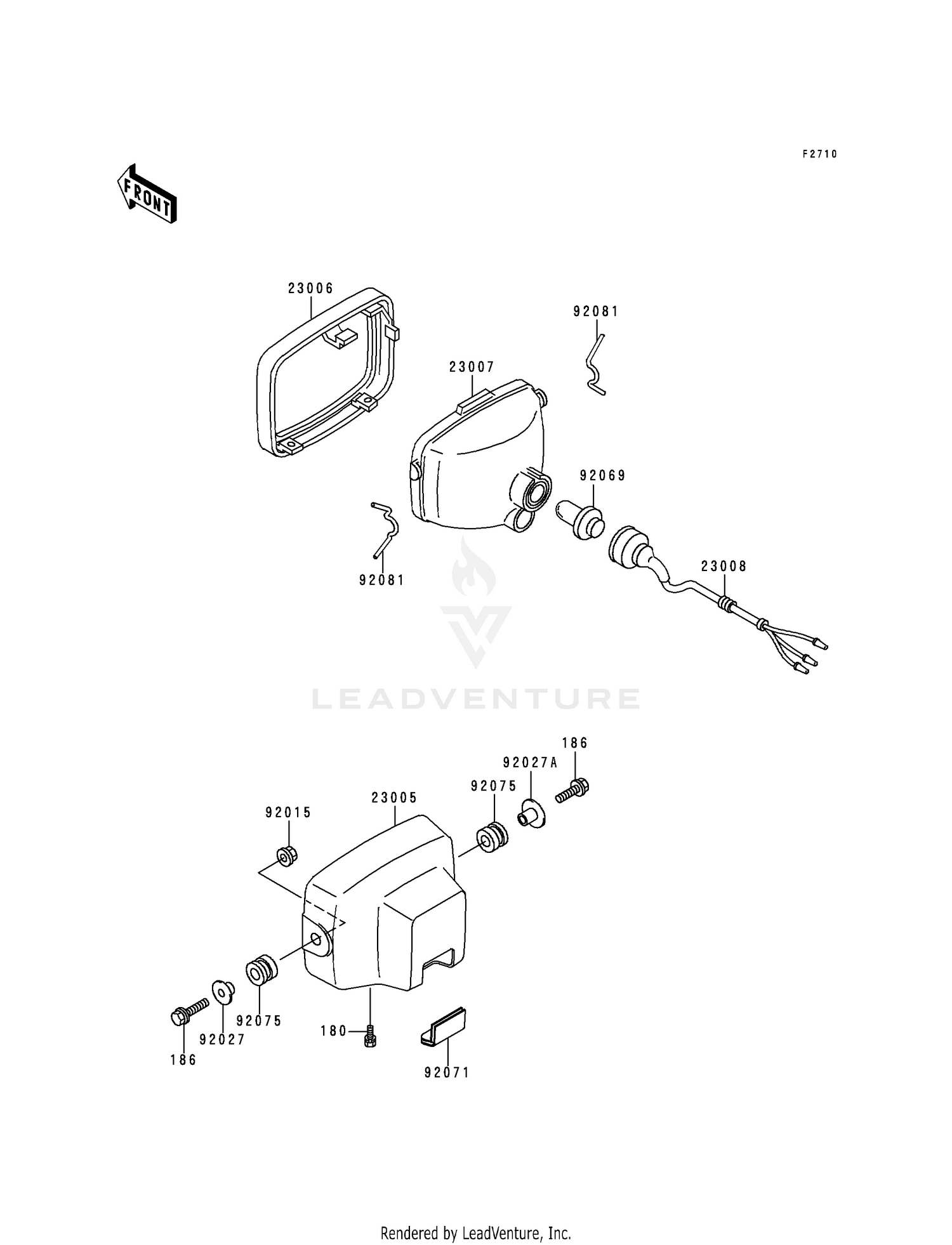 F2710

FRONT

23006

92081

23007

92069

92081

23008

LEADVENTURE

186

92027A

92075

23005

92015

92075

92027

186

180

92071

Rendered by LeadVenture, Inc.