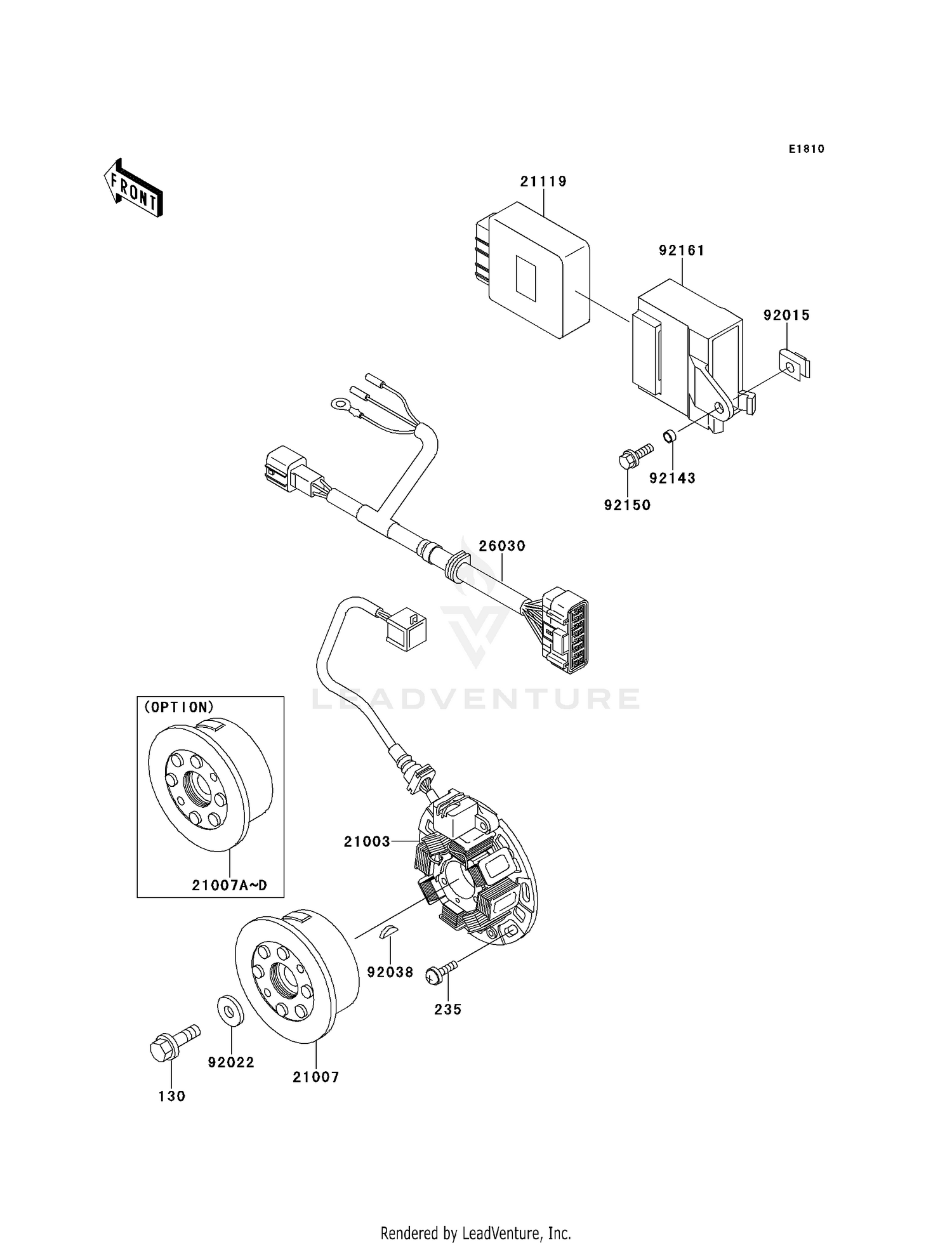 E1810

FRONT

21119

92161

92015

92143

92150

26030

LEADVENTURE

(OPTION)

21007A~D

21003

92038

235

92022

21007

130

Rendered by LeadVenture, Inc.