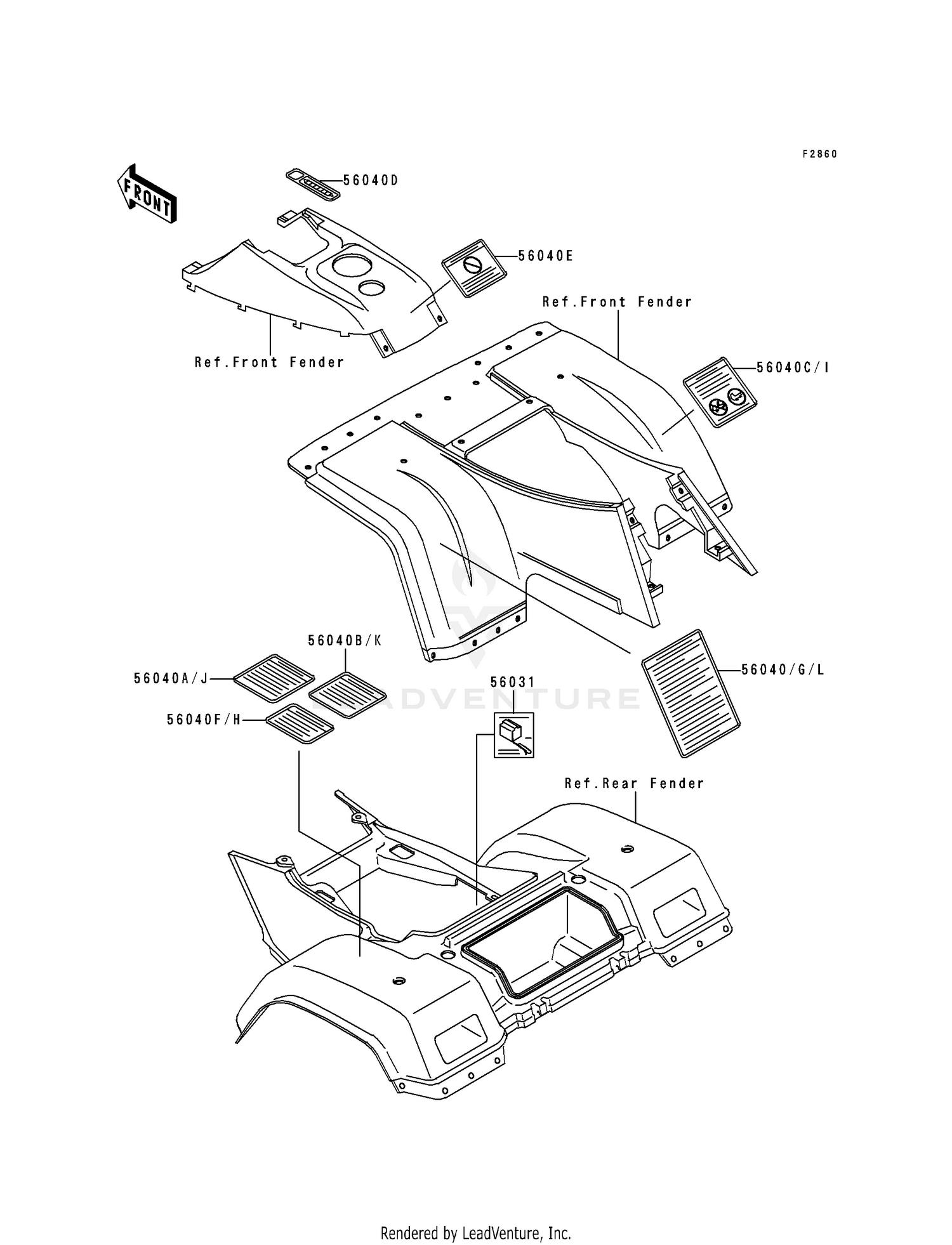 F2860

FRONT

56040D

56040E

Ref.Front Fender

Ref.Front Fender

56040C/I

56040B/K

56040A/J

56040F/H

56031

56040/G/L

LEADVENTURE

Ref.Rear Fender

Rendered by LeadVenture, Inc.