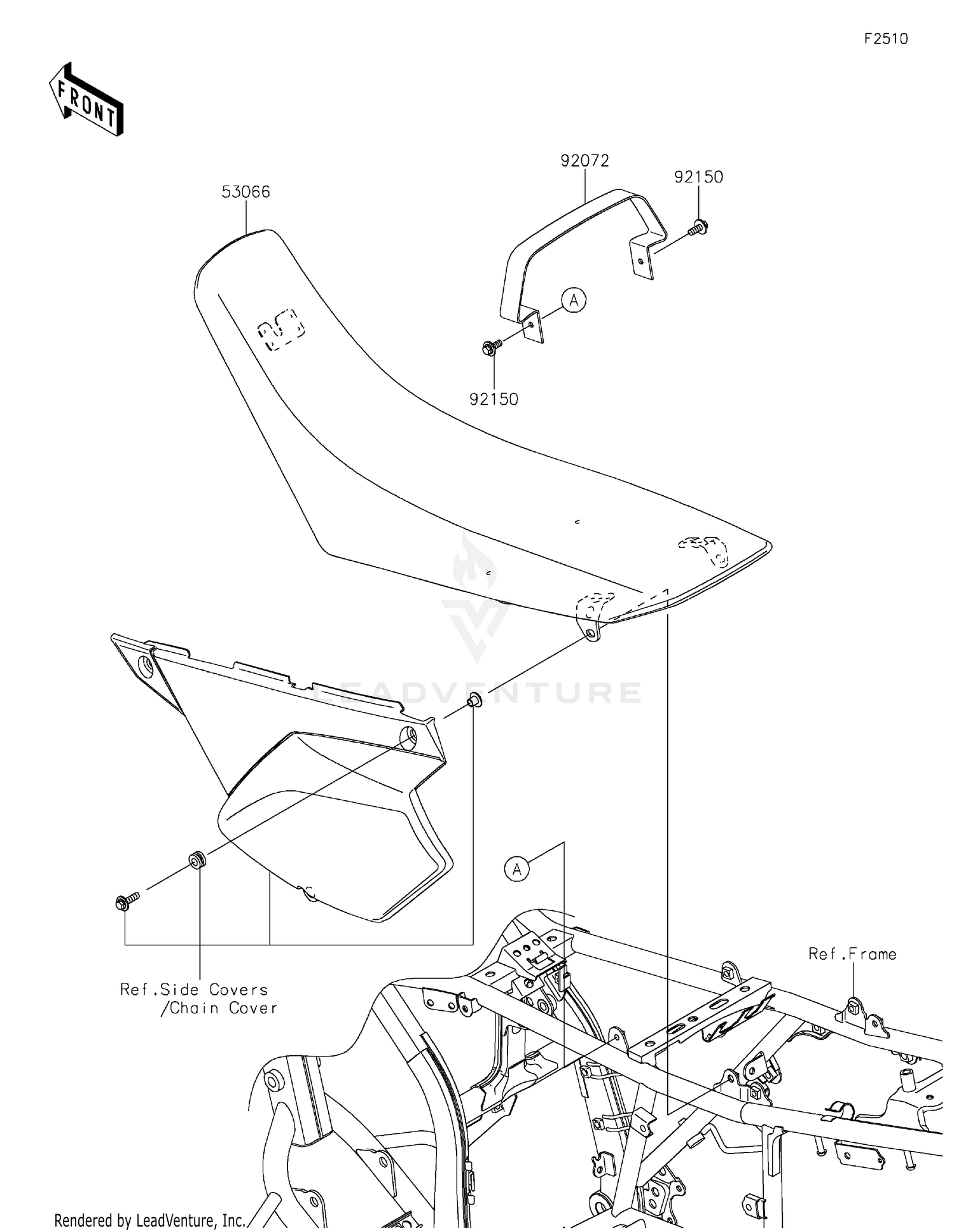 F2510

FRONT

92072

92150

53066

A

92150

LEADVENTURE

A

Ref.Frame

Ref.Side Covers /Chain Cover

Rendered by LeadVenture, Inc.