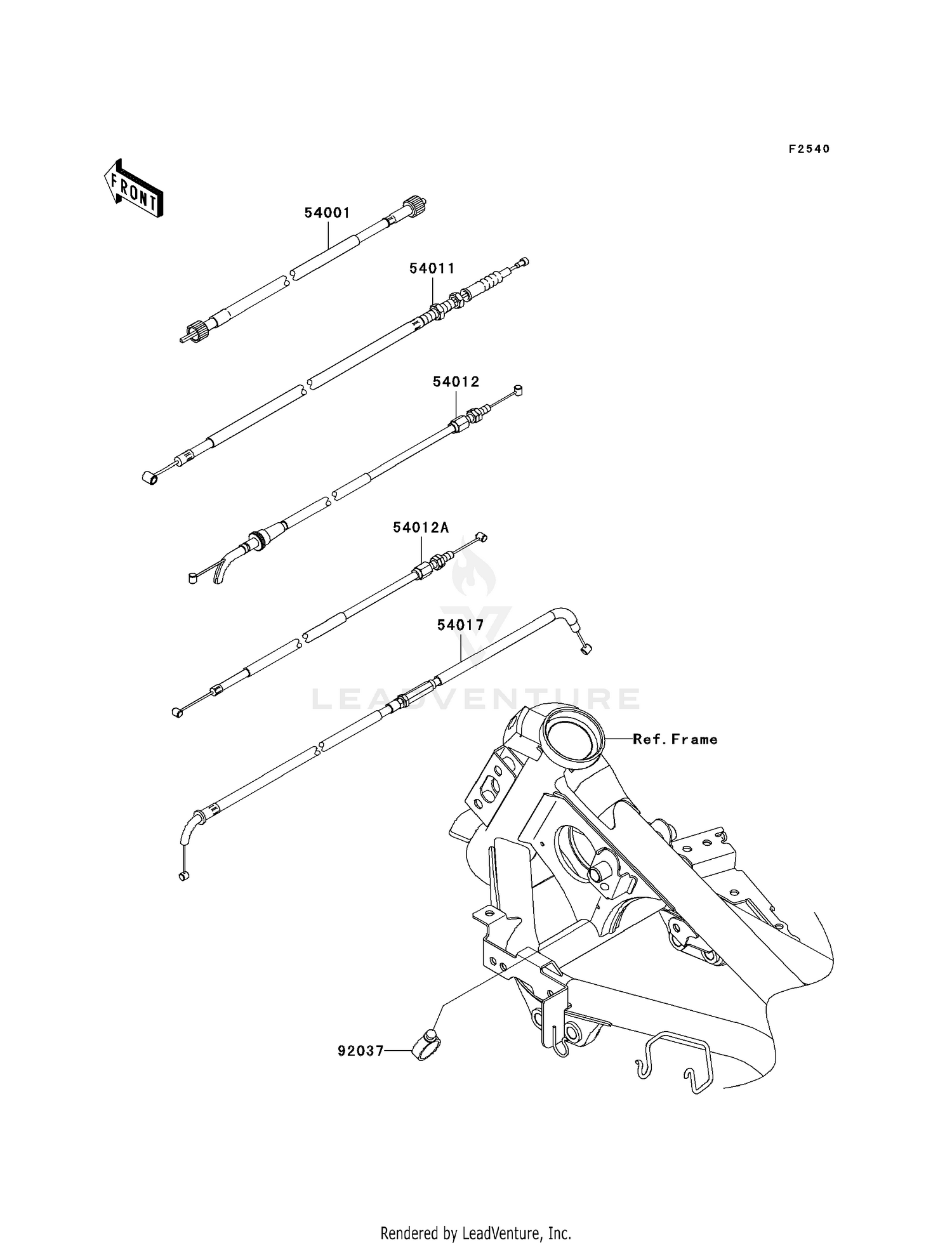 F2540

FRONT

54001

54011

54012

54012A

54017

LEADVENTURE

Ref.Frame

92037

Rendered by LeadVenture, Inc.